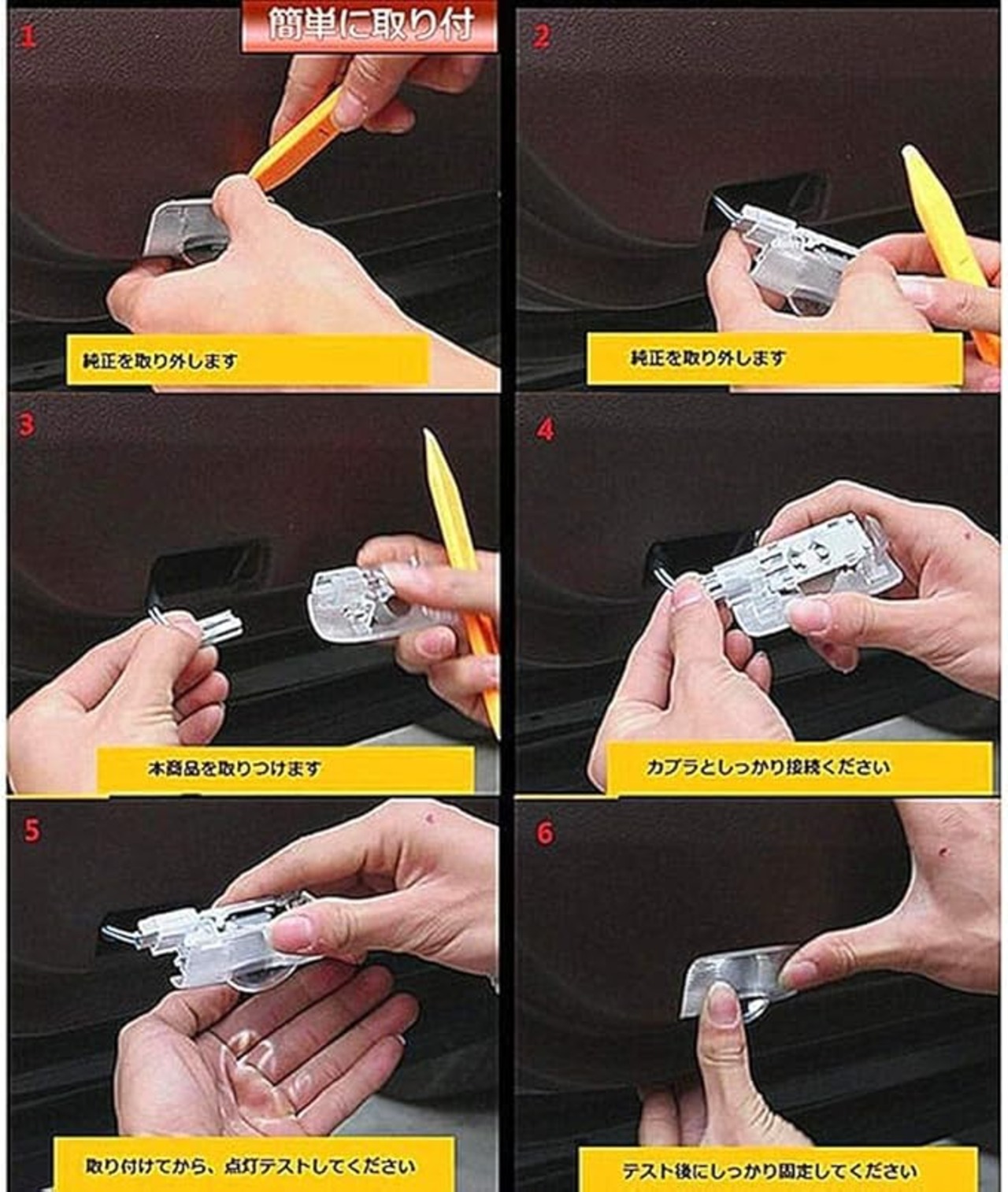 簡単に取り付

1

純正を取り外します

2

純正を取り外します

3

本商品を取りつけます

4

カプラとしっかり接続ください

5

取り付けてから、点灯テストしてください

6

テスト後にしっかり固定してください