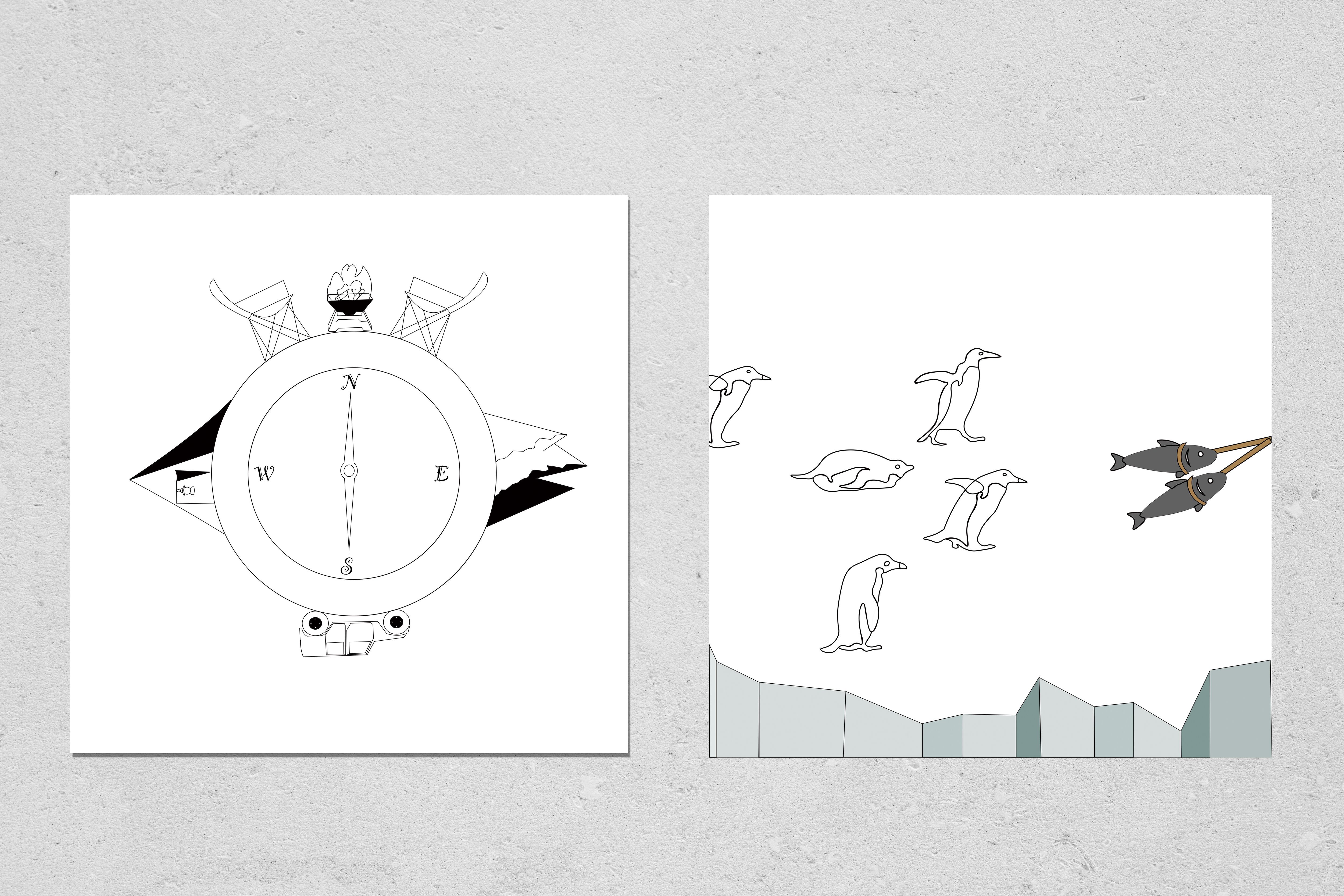 N
W
E
S