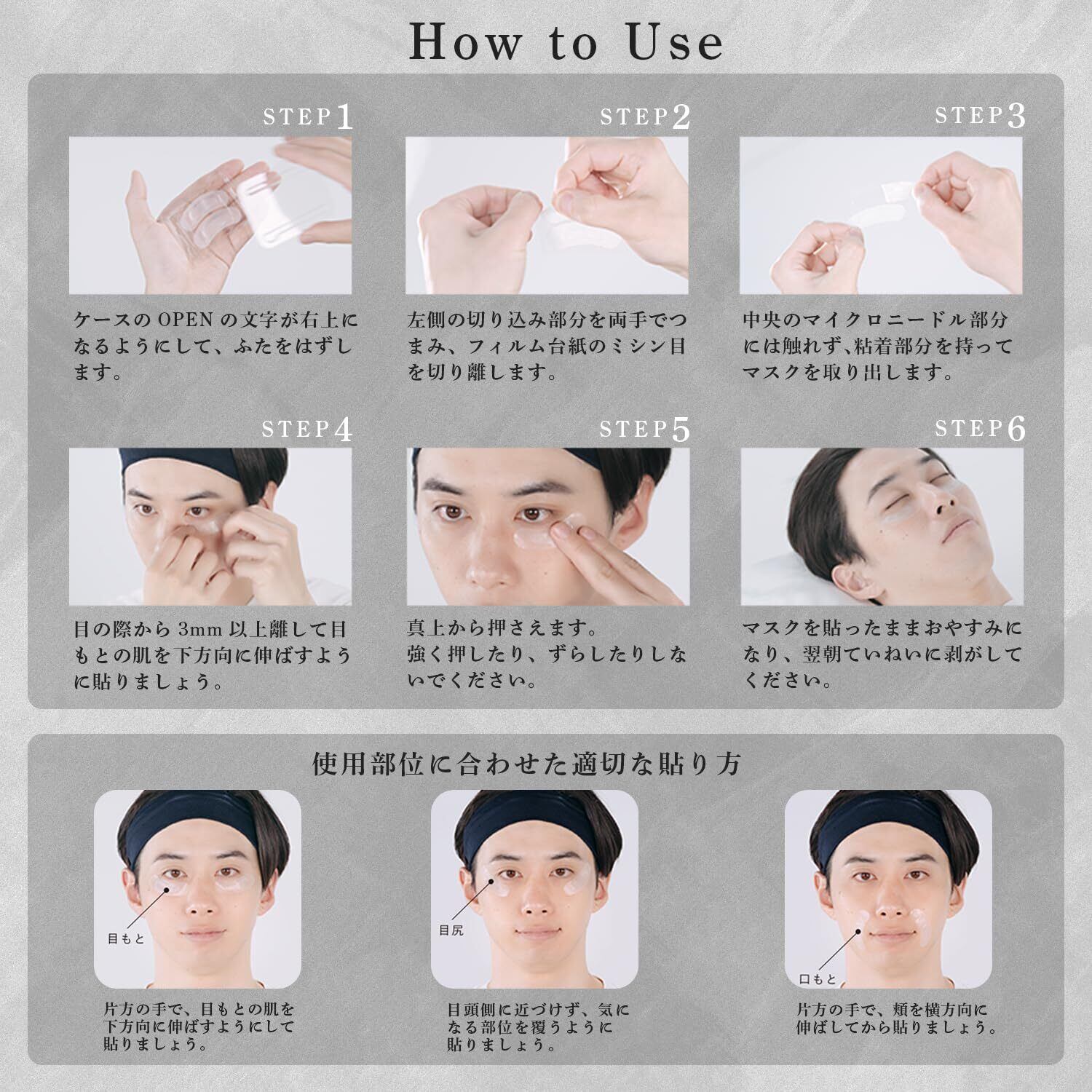 How to Use

STEP 1

ケースの OPEN の文字が右上になるようにして、ふたをはずします。

STEP 2

左側の切り込み部分を両手でつまみ、フィルム台紙のミシン目を切り離します。

STEP 3

中央のマイクロニードル部分には触れず、粘着部分を持ってマスクを取り出します。

STEP 4

目の際から 3mm 以上離して目もとの肌を下方向に伸ばすように貼りましょう。

STEP 5

真上から押さえます。
強く押したり、ずらしたりしないでください。

STEP 6

マスクを貼ったままおやすみになり、翌朝ていねいに剥がしてください。

使用部位に合わせた適切な貼り方

目もと

片方の手で、目もとの肌を下方向に伸ばすようにして貼りましょう。

目尻

目頭側に近づけず、気になる部位を覆うように貼りましょう。

口もと

片方の手で、頬を横方向に伸ばしてから貼りましょう。