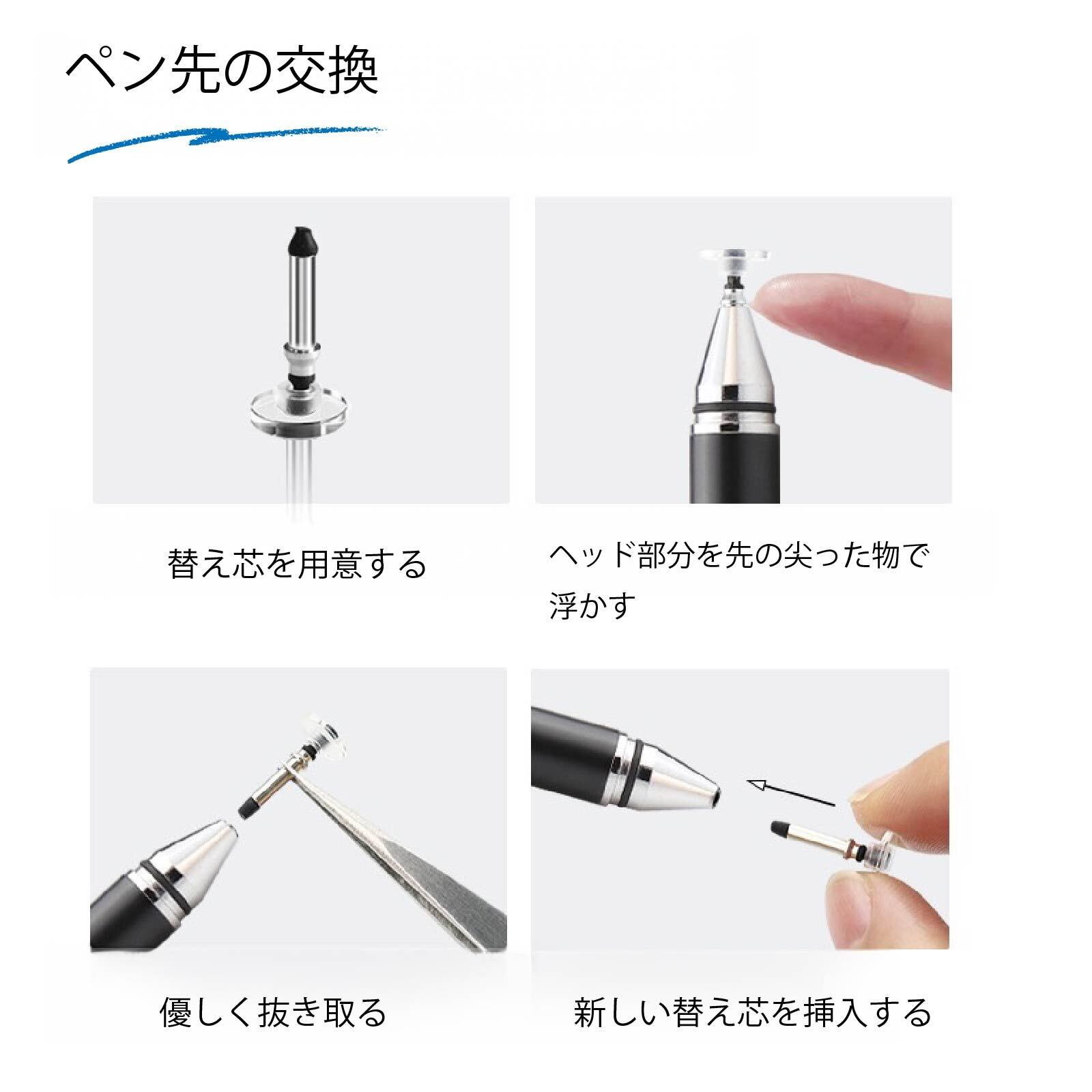 ペン先の交換

替え芯を用意する

ヘッド部分を先の尖った物で浮かす

優しく抜き取る

新しい替え芯を挿入する