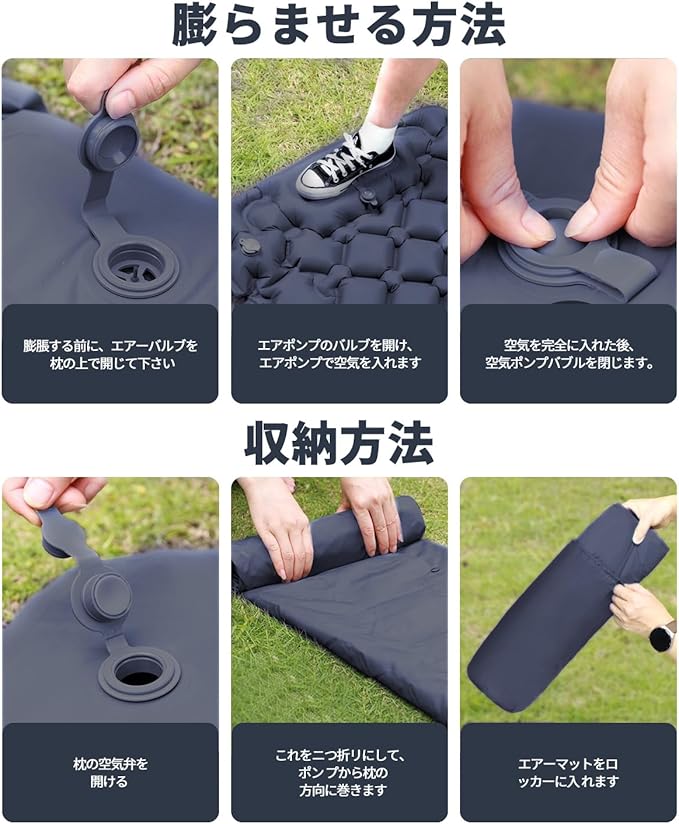 膨らませる方法

膨脹する前に、エアーバルブを枕の上で閉じて下さい

エアポンプのバルブを開け、エアポンプで空気を入れます

空気を完全に入れた後、空気ポンプバブルを閉じます。

収納方法

枕の空気弁を開ける

これを二つ折りにして、ポンプから枕の方向に巻きます

エアーマットをロッカーに入れます