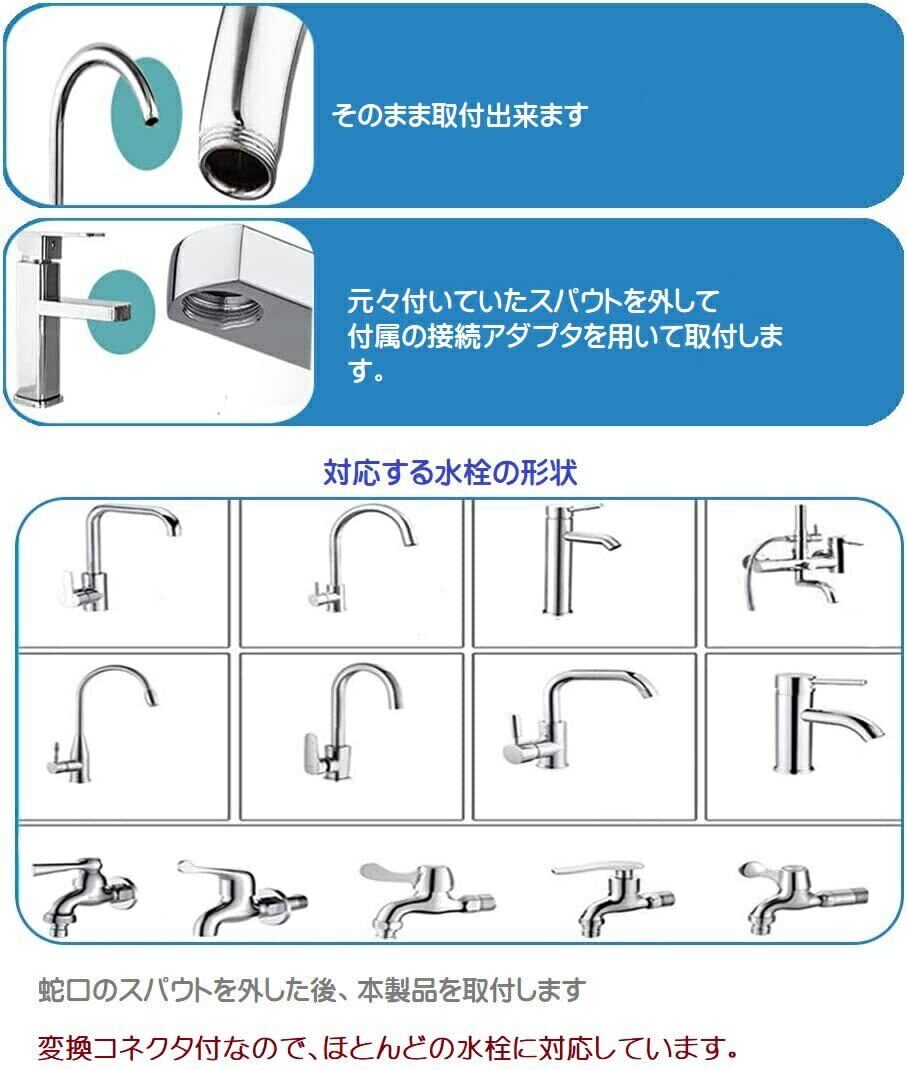 そのまま取付出来ます

元々付いていたスパウトを外して付属の接続アダプタを用いて取付します。

対応する水栓の形状

蛇口のスパウトを外した後、本製品を取付します

変換コネクタ付なので、ほとんどの水栓に対応しています。