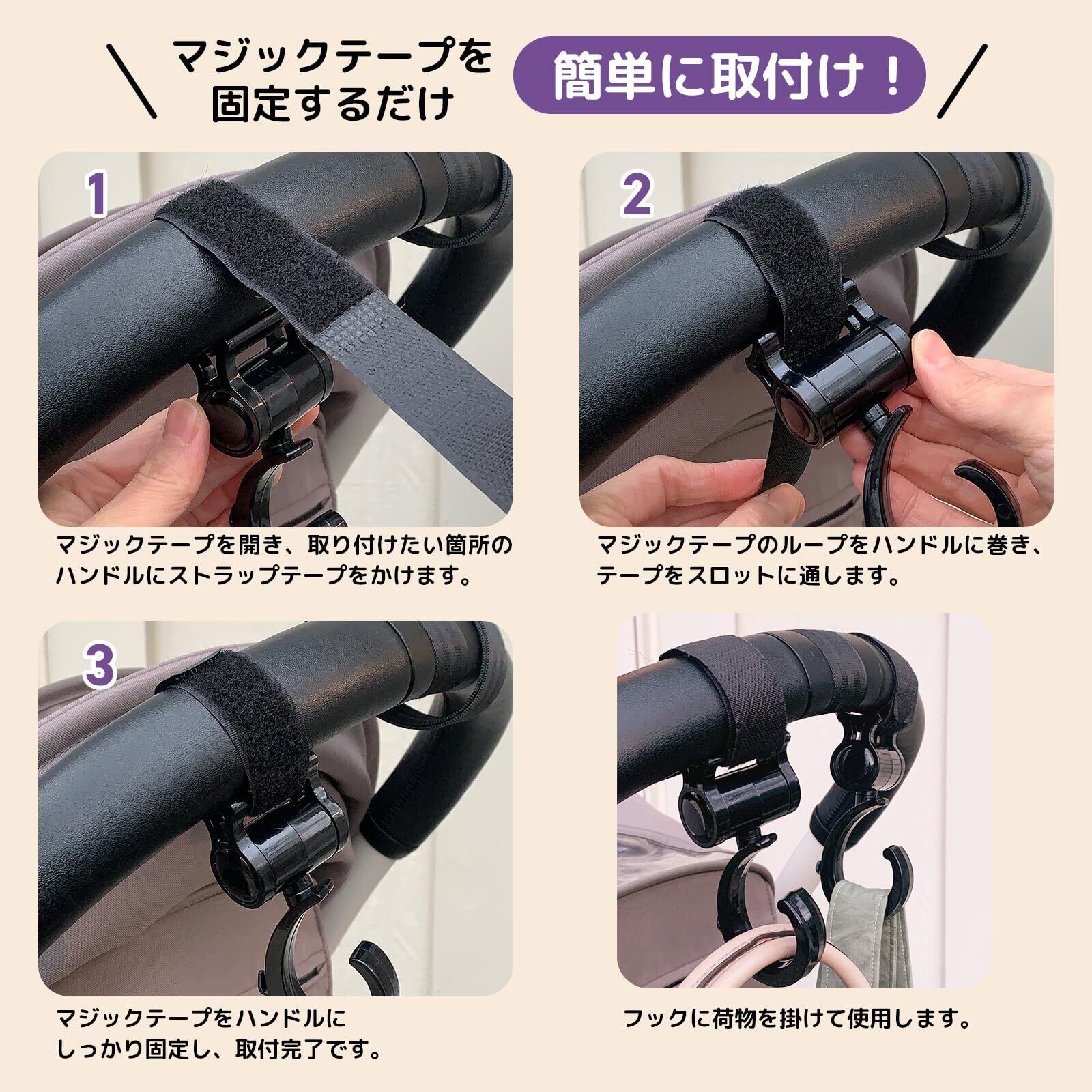 マジックテープを固定するだけ

簡単に取付け！

1

マジックテープを開き、取り付けたい箇所のハンドルにストラップテープをかけます。

2

マジックテープのループをハンドルに巻き、テープをスロットに通します。

3

マジックテープをハンドルにしっかり固定し、取付完了です。

フックに荷物を掛けて使用します。