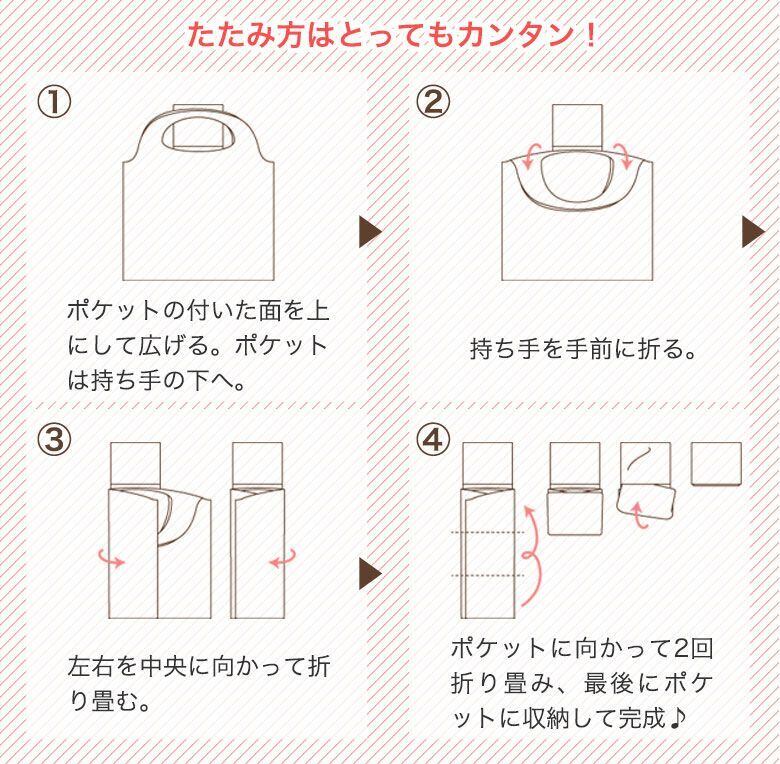 たたみ方はとってもカンタン！

①

ポケットの付いた面を上にして広げる。ポケットは持ち手の下へ。

②

持ち手を手前に折る。

③

左右を中央に向かって折り畳む。

④

ポケットに向かって2回折り畳み、最後にポケットに収納して完成♪