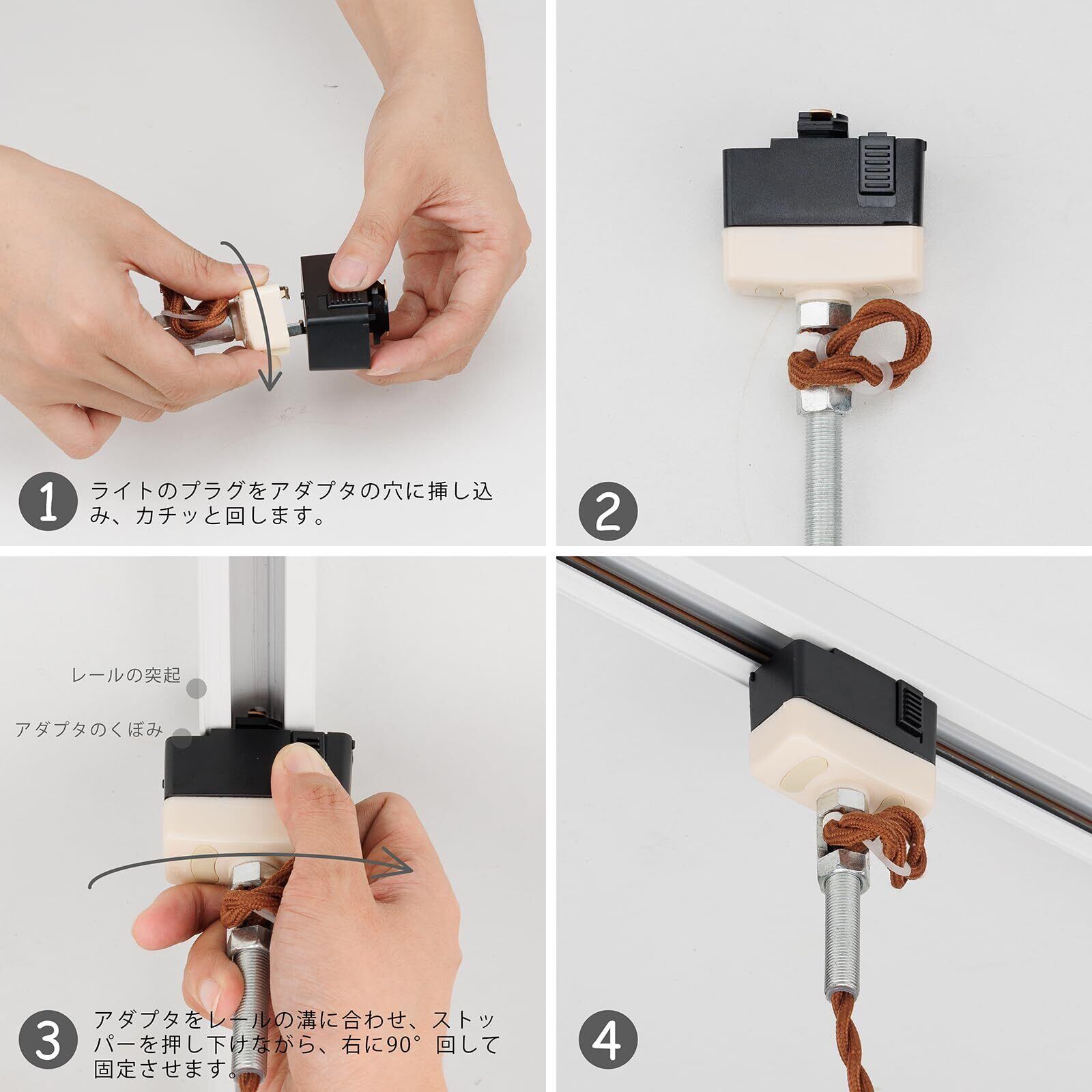 1 ライトのプラグをアダプタの穴に挿し込み、カチッと回します。

2

レールの突起

アダプタのくぼみ

3 アダプタをレールの溝に合わせ、ストッパーを押し下げながら、右に90°回して固定させます。

4