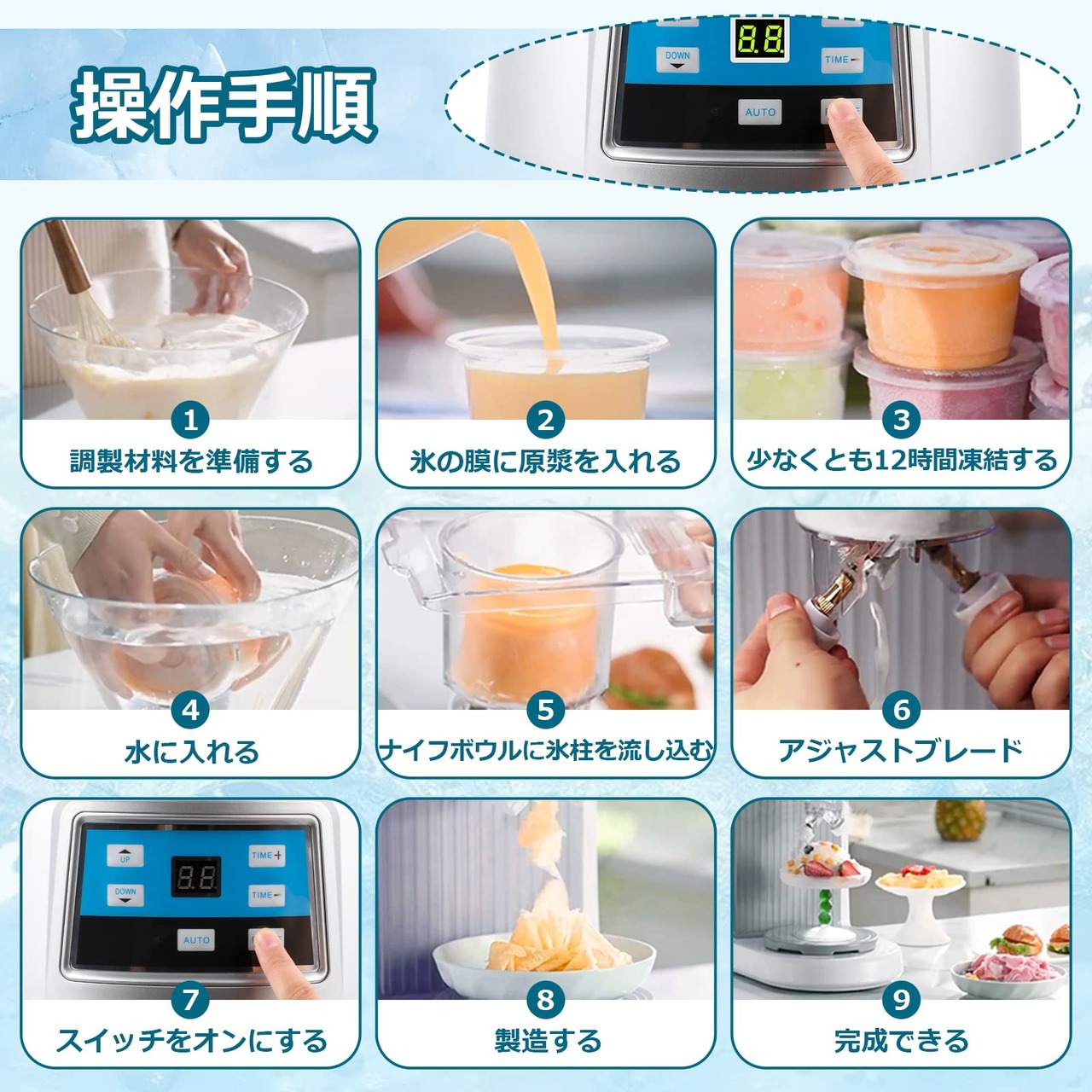 操作手順

DOWN
8.8
TIME−
AUTO

1
調製材料を準備する

2
氷の膜に原漿を入れる

3
少なくとも12時間凍結する

4
水に入れる

5
ナイフボウルに氷柱を流し込む

6
アジャストブレード

UP
DOWN
8.8
TIME+
TIME−
AUTO

7
スイッチをオンにする

8
製造する

9
完成できる