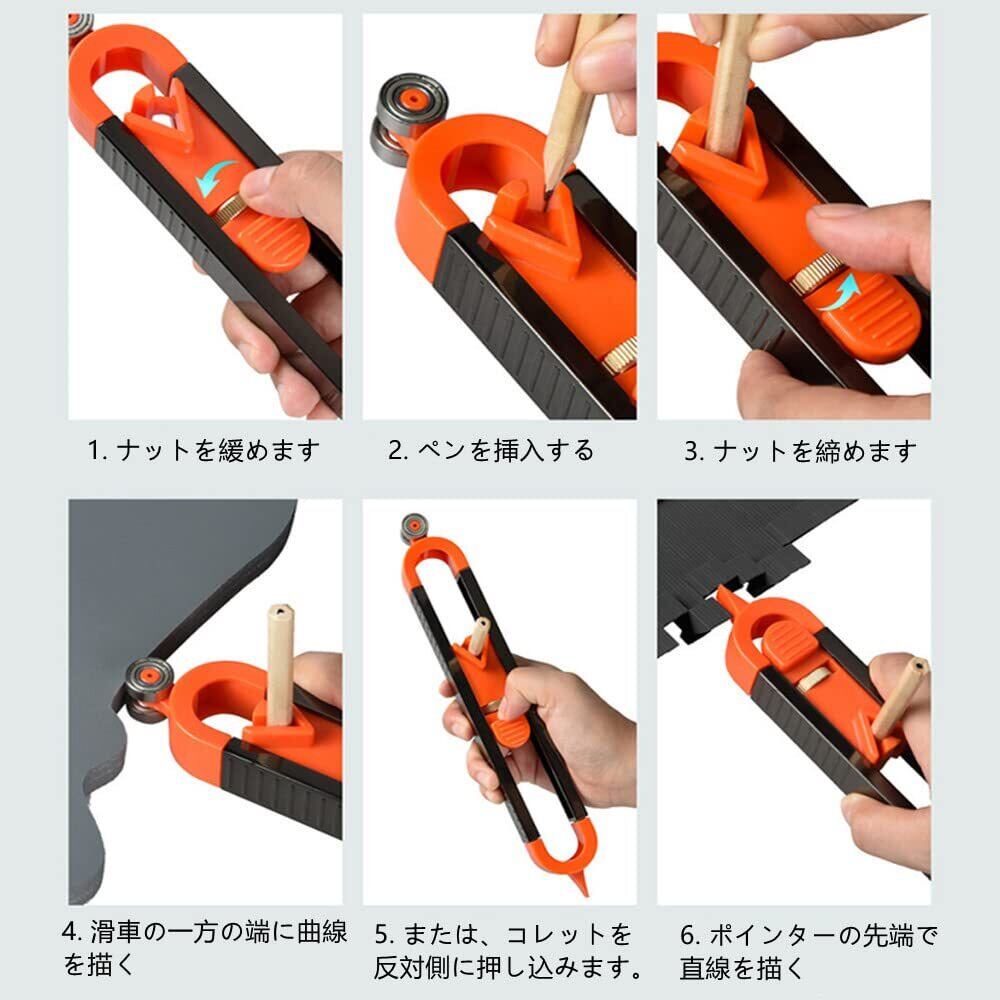 1. ナットを緩めます

2. ペンを挿入する

3. ナットを締めます

4. 滑車の一方の端に曲線を描く

5. または、コレットを反対側に押し込みます。

6. ポインターの先端で直線を描く