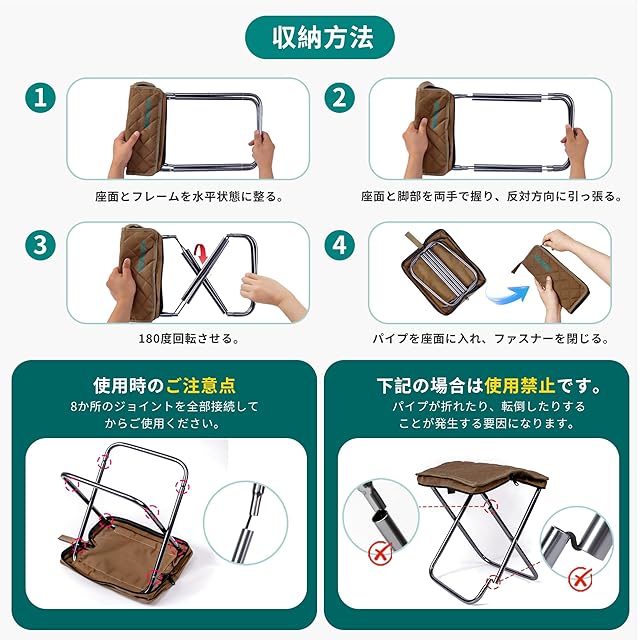 収納方法

1

座面とフレームを水平状態に整る。

2

座面と脚部を両手で握り、反対方向に引っ張る。

3

180度回転させる。

4

パイプを座面に入れ、ファスナーを閉じる。

使用時のご注意点

8か所のジョイントを全部接続してからご使用ください。

下記の場合は使用禁止です。

パイプが折れたり、転倒したりすることが発生する要因になります。