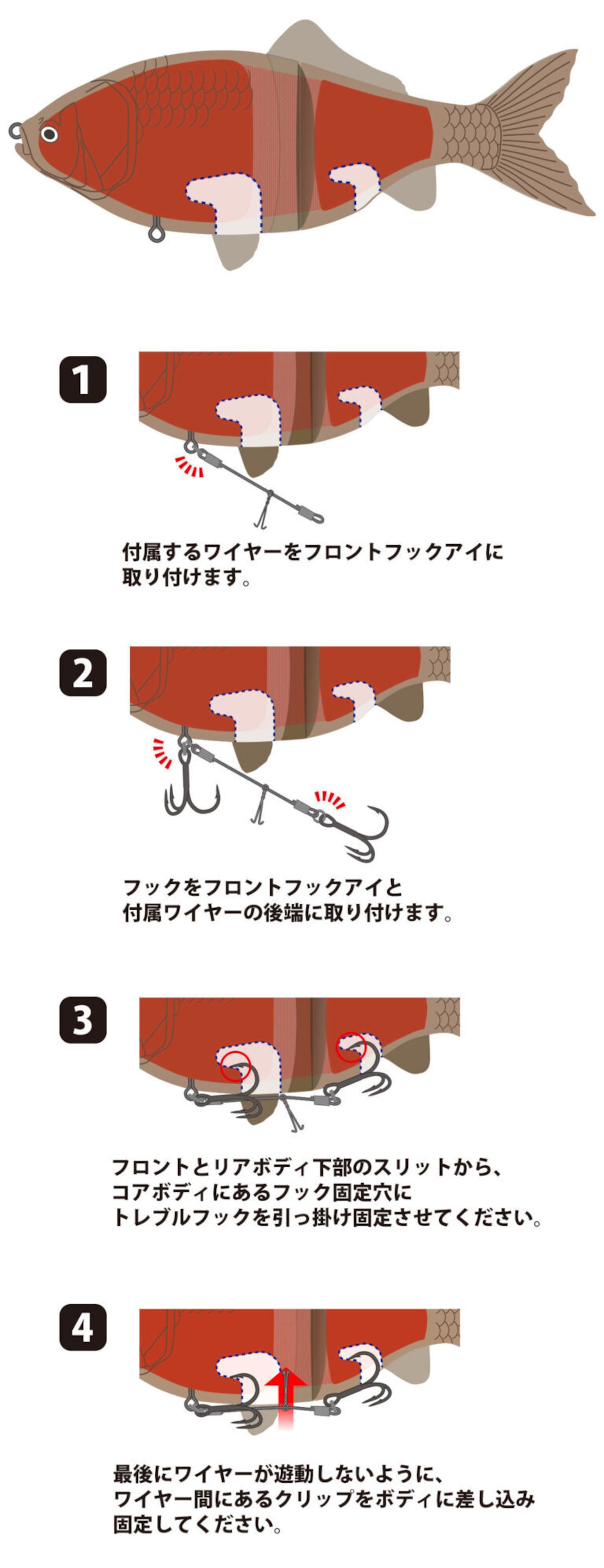 1

付属するワイヤーをフロントフックアイに取り付けます。

2

フックをフロントフックアイと付属ワイヤーの後端に取り付けます。

3

フロントとリアボディ下部のスリットから、コアボディにあるフック固定穴にトレブルフックを引っ掛け固定させてください。

4

最後にワイヤーが遊動しないように、ワイヤー間にあるクリップをボディに差し込み固定してください。