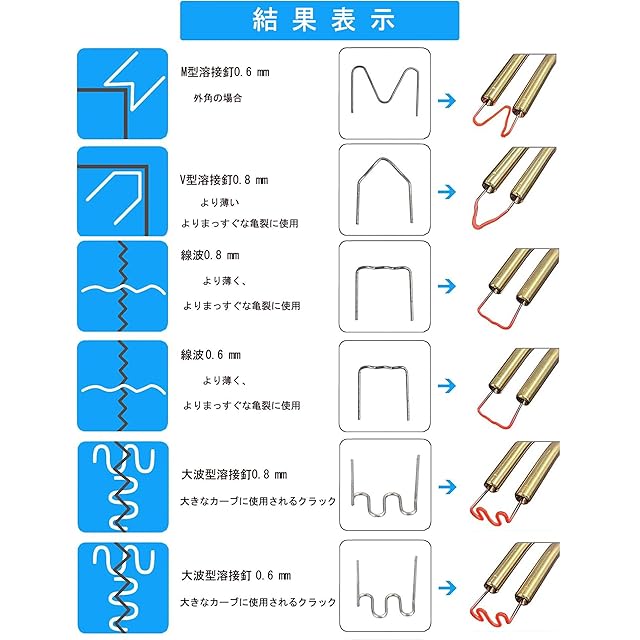 結果表示

M型溶接釘0.6 mm
外角の場合

V型溶接釘0.8 mm
より薄い
よりまっすぐな亀裂に使用

線波0.8 mm
より薄く、
よりまっすぐな亀裂に使用

線波0.6 mm
より薄く、
よりまっすぐな亀裂に使用

大波型溶接釘0.8 mm
大きなカーブに使用されるクラック

大波型溶接釘 0.6 mm
大きなカーブに使用されるクラック