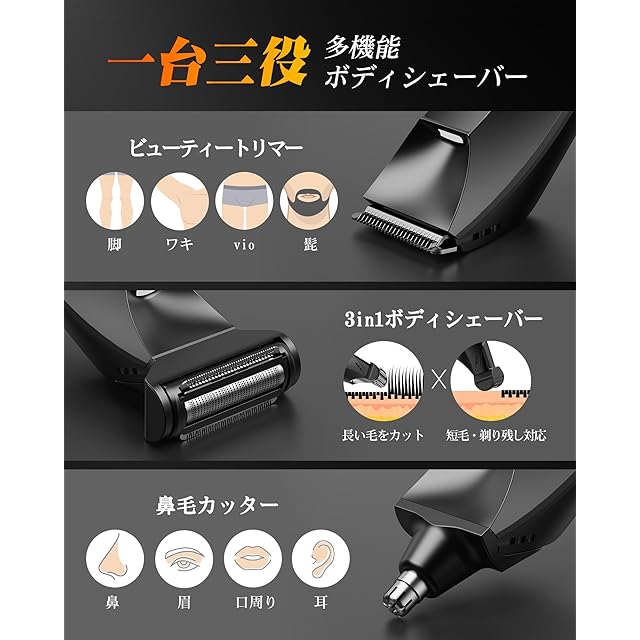 一台三役 多機能 ボディシェーバー

ビューティートリマー

脚 ワキ vio 髭

3in1ボディシェーバー

X

長い毛をカット 短毛・剃り残し対応

鼻毛カッター

鼻 眉 口周り 耳