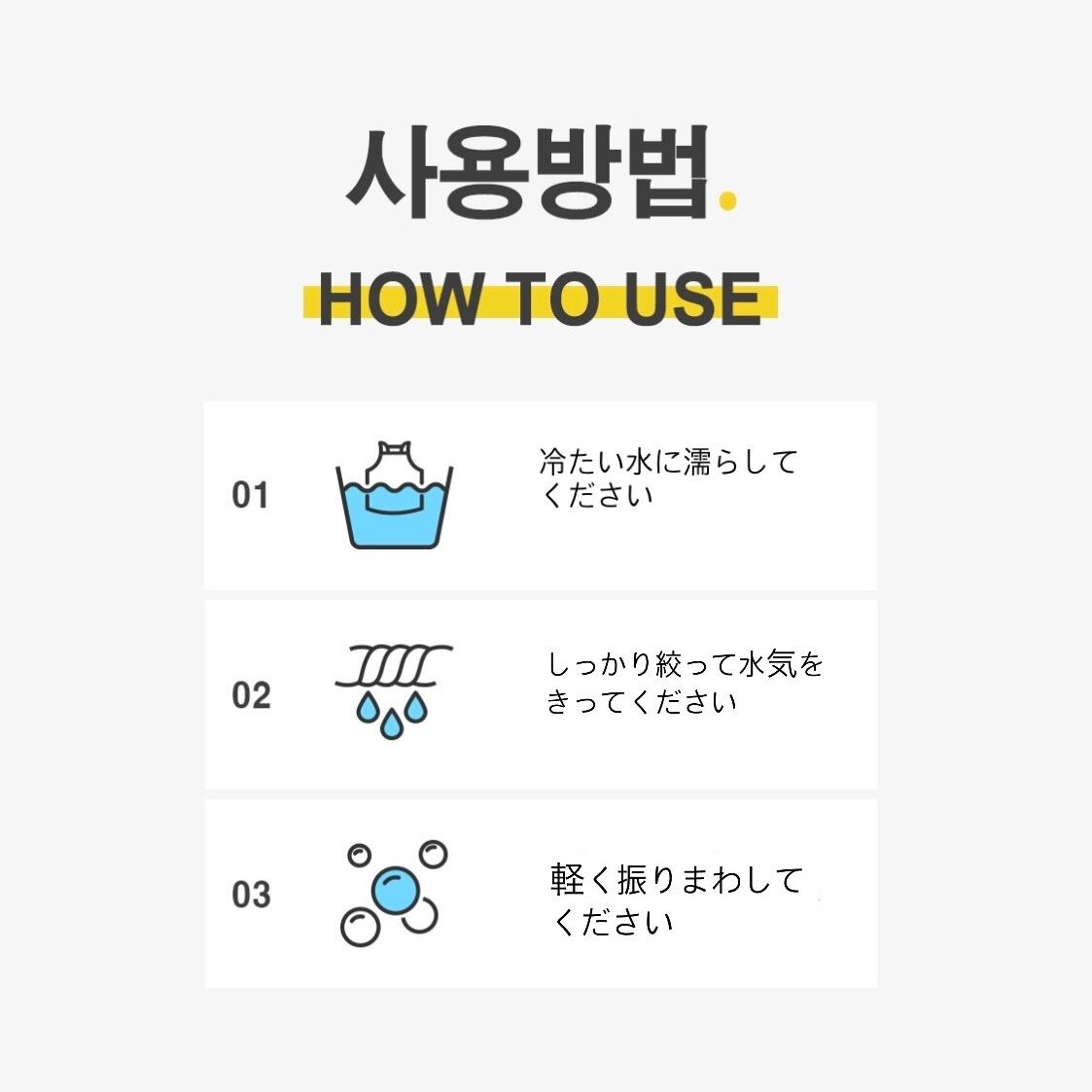 사용방법.

HOW TO USE

01

冷たい水に濡らしてください

02

しっかり絞って水気をきってください

03

軽く振りまわしてください