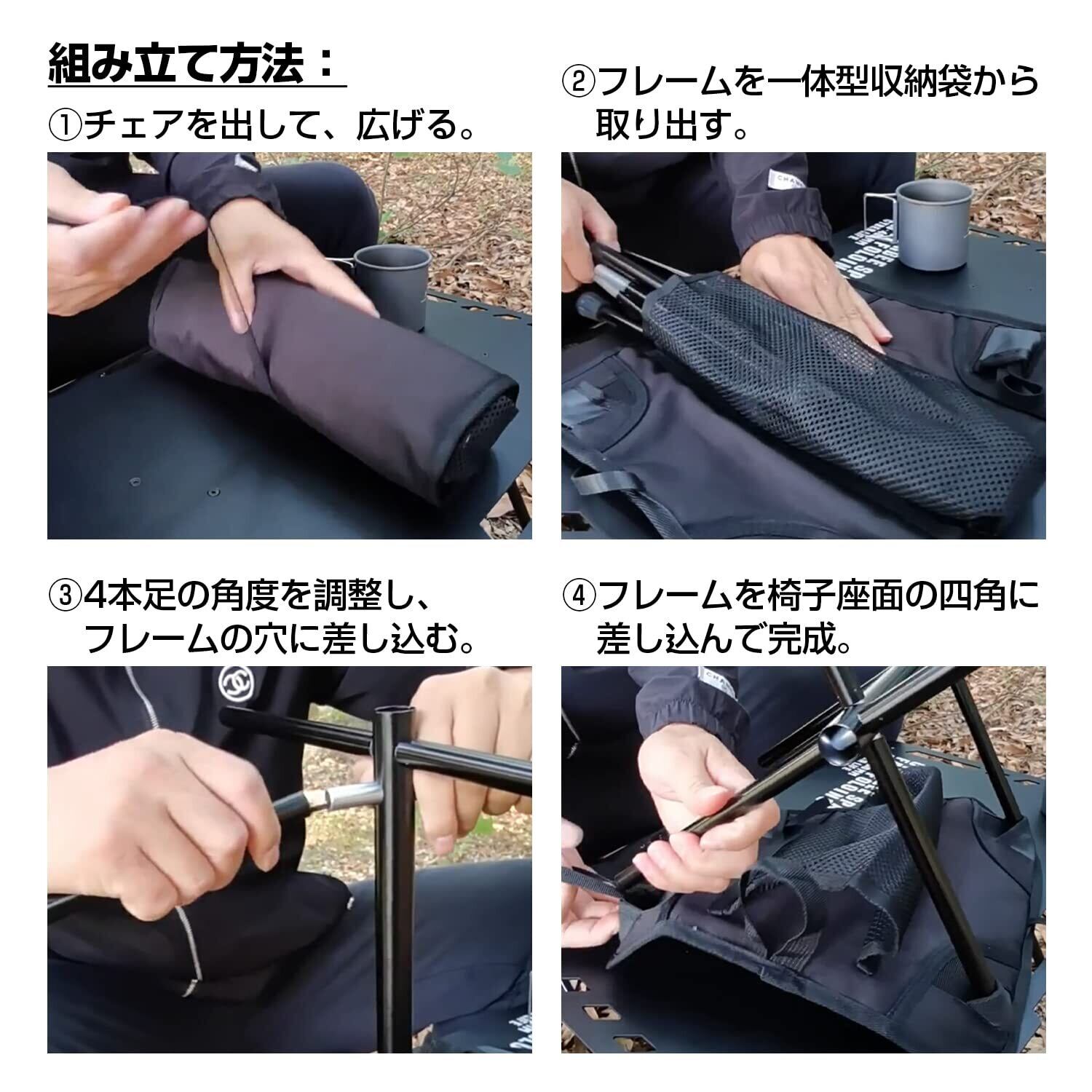 組み立て方法：

①チェアを出して、広げる。

②フレームを一体型収納袋から取り出す。

③4本足の角度を調整し、フレームの穴に差し込む。

④フレームを椅子座面の四角に差し込んで完成。