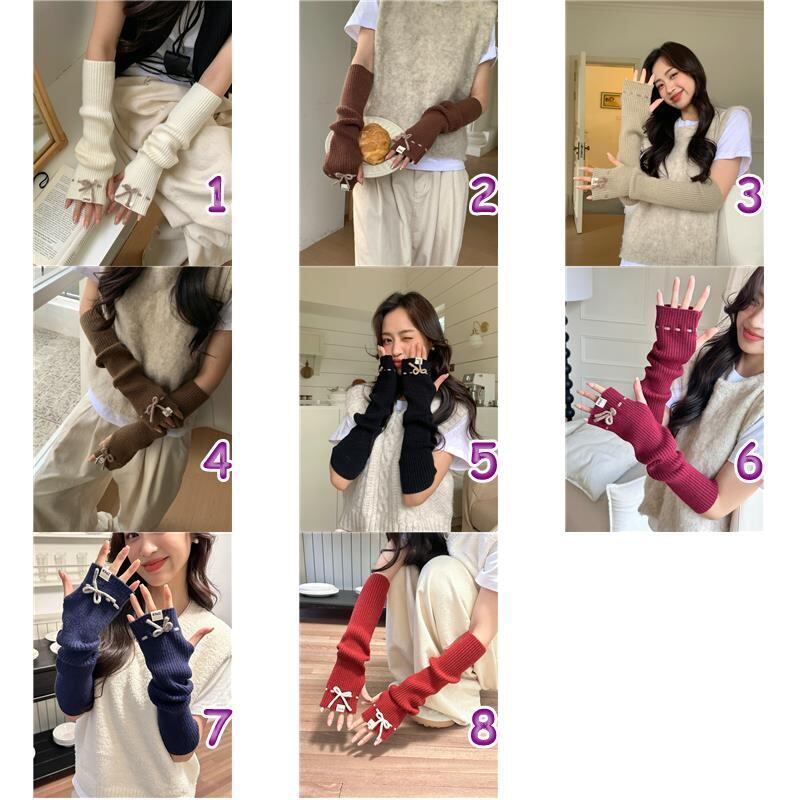 1
2
3
4
5
6
7
8