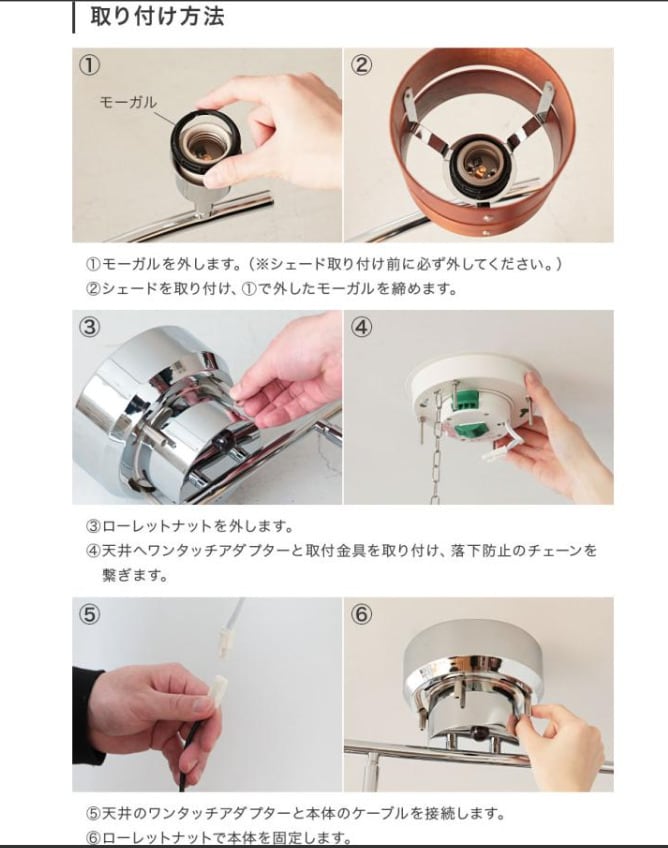 取り付け方法

①

モーガル

②

①モーガルを外します。（※シェード取り付け前に必ず外してください。）
②シェードを取り付け、①で外したモーガルを締めます。

③

④

③ローレットナットを外します。
④天井へワンタッチアダプターと取付金具を取り付け、落下防止のチェーンを繋ぎます。

⑤

⑥

⑤天井のワンタッチアダプターと本体のケーブルを接続します。
⑥ローレットナットで本体を固定します。