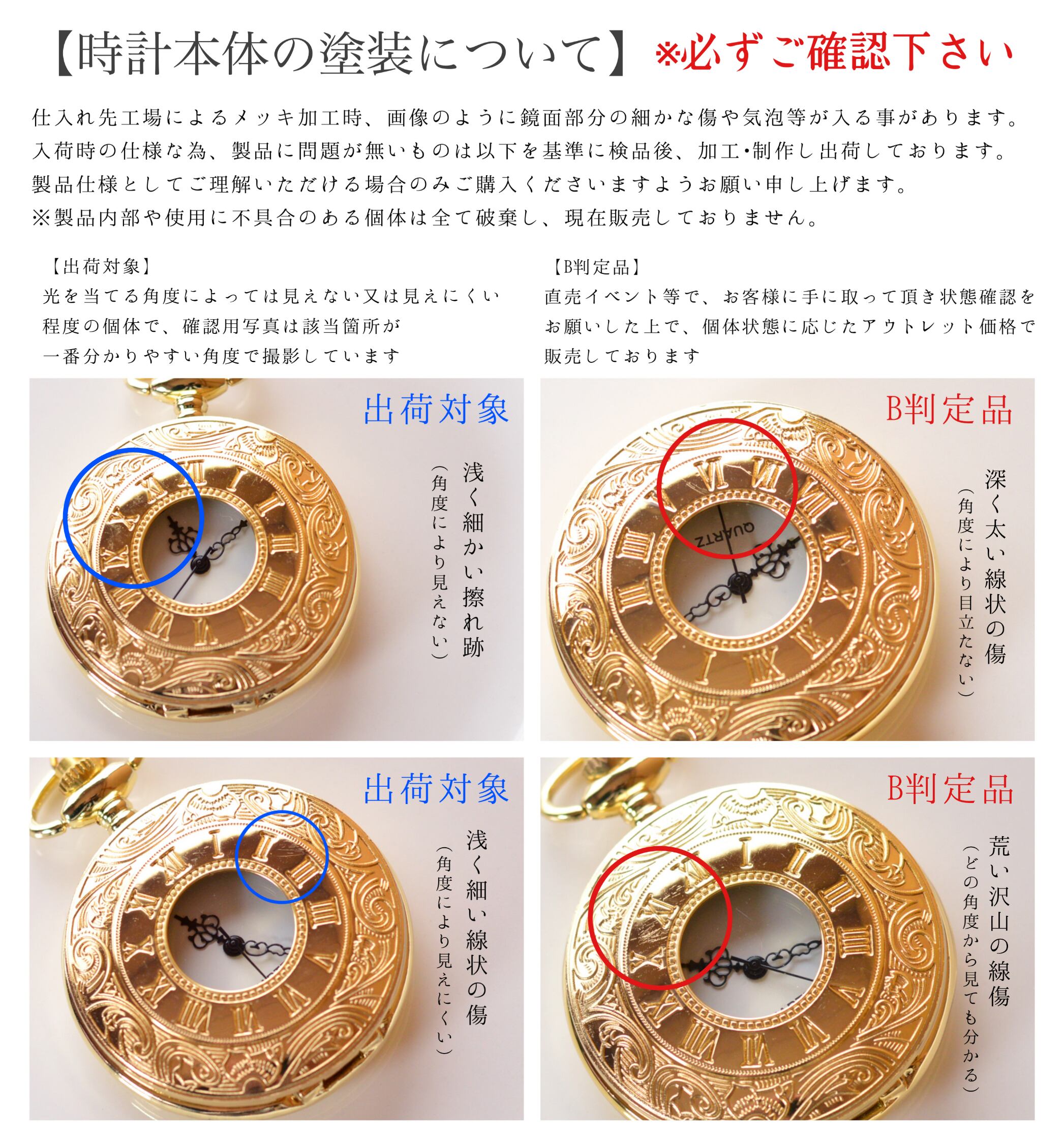 【時計本体の塗装について】※必ずご確認下さい

仕入れ先工場によるメッキ加工時、画像のように鏡面部分の細かな傷や気泡等が入る事があります。
入荷時の仕様な為、製品に問題が無いものは以下を基準に検品後、加工･制作し出荷しております。
製品仕様としてご理解いただける場合のみご購入くださいますようお願い申し上げます。
※製品内部や使用に不具合のある個体は全て破棄し、現在販売しておりません。

【出荷対象】
光を当てる角度によっては見えない又は見えにくい程度の個体で、確認用写真は該当箇所が一番分かりやすい角度で撮影しています

【B判定品】
直売イベント等で、お客様に手に取って頂き状態確認をお願いした上で、個体状態に応じたアウトレット価格で販売しております

出荷対象
浅く細かい擦れ跡
（角度により見えない）

B判定品
深く太い線状の傷
（角度により目立たない）

QUARTZ

出荷対象
浅く細い線状の傷
（角度により見えにくい）

B判定品
荒い沢山の線傷
（どの角度から見ても分かる）