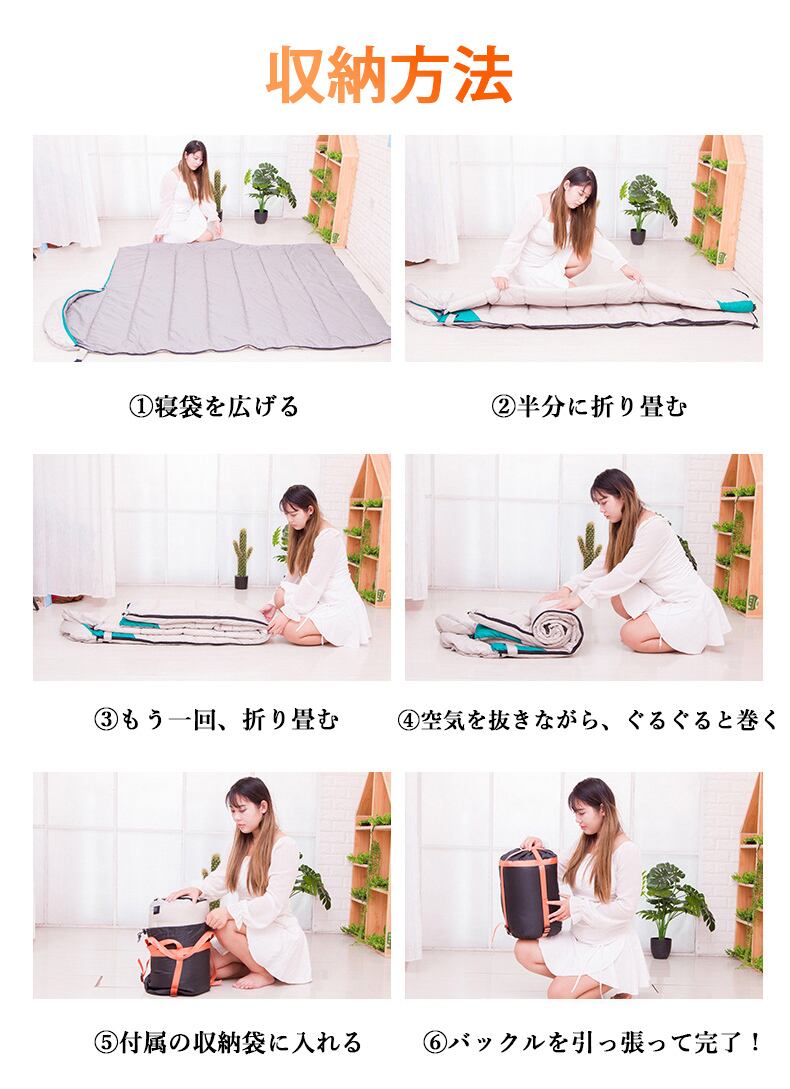 収納方法

①寝袋を広げる

②半分に折り畳む

③もう一回、折り畳む

④空気を抜きながら、ぐるぐると巻く

⑤付属の収納袋に入れる

⑥バックルを引っ張って完了！