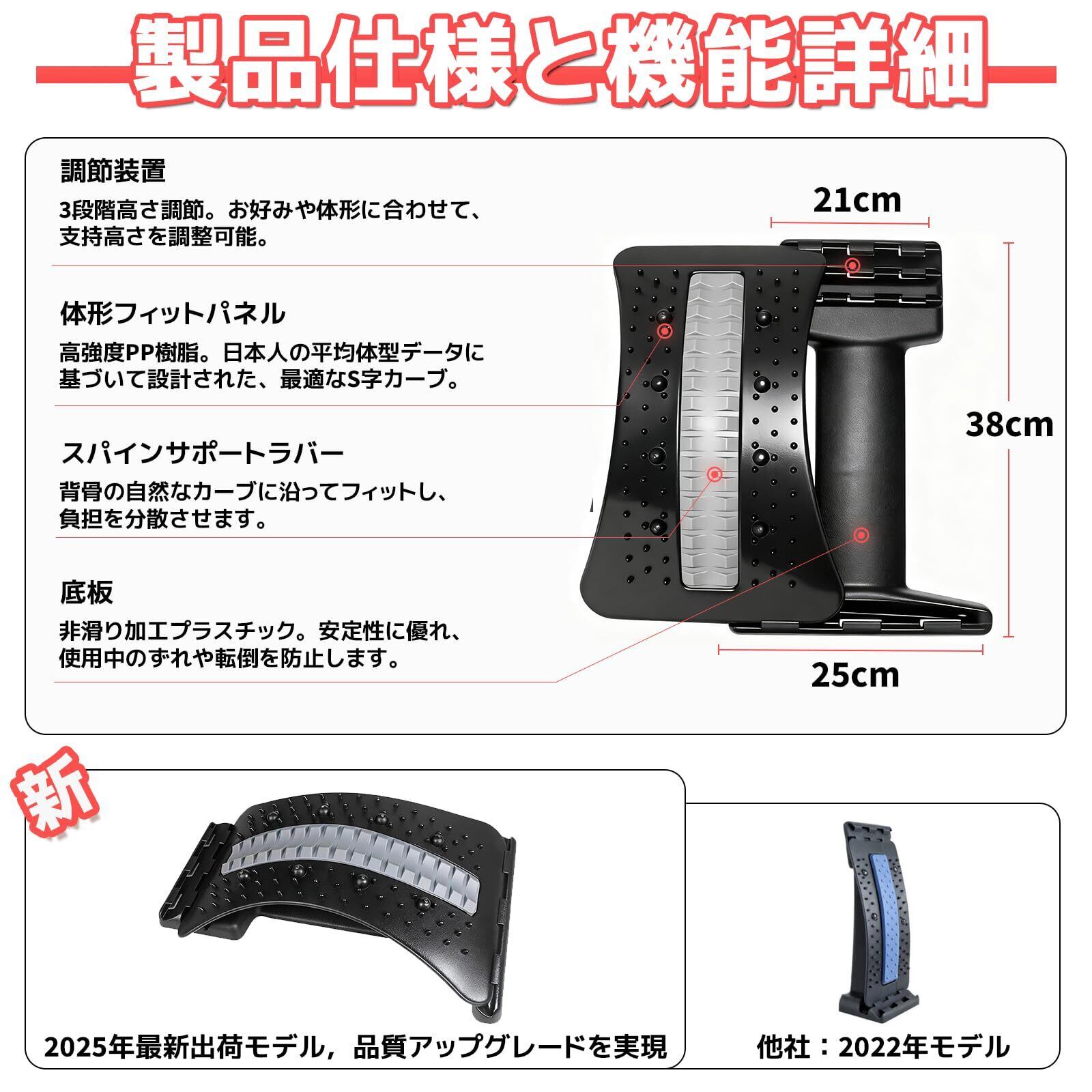 製品仕様と機能詳細

調節装置

3段階高さ調節。お好みや体形に合わせて、支持高さを調整可能。

体形フィットパネル

高強度PP樹脂。日本人の平均体型データに基づいて設計された、最適なS字カーブ。

スパインサポートラバー

背骨の自然なカーブに沿ってフィットし、負担を分散させます。

底板

非滑り加工プラスチック。安定性に優れ、使用中のずれや転倒を防止します。

21cm

38cm

25cm

新

2025年最新出荷モデル，品質アップグレードを実現

他社：2022年モデル