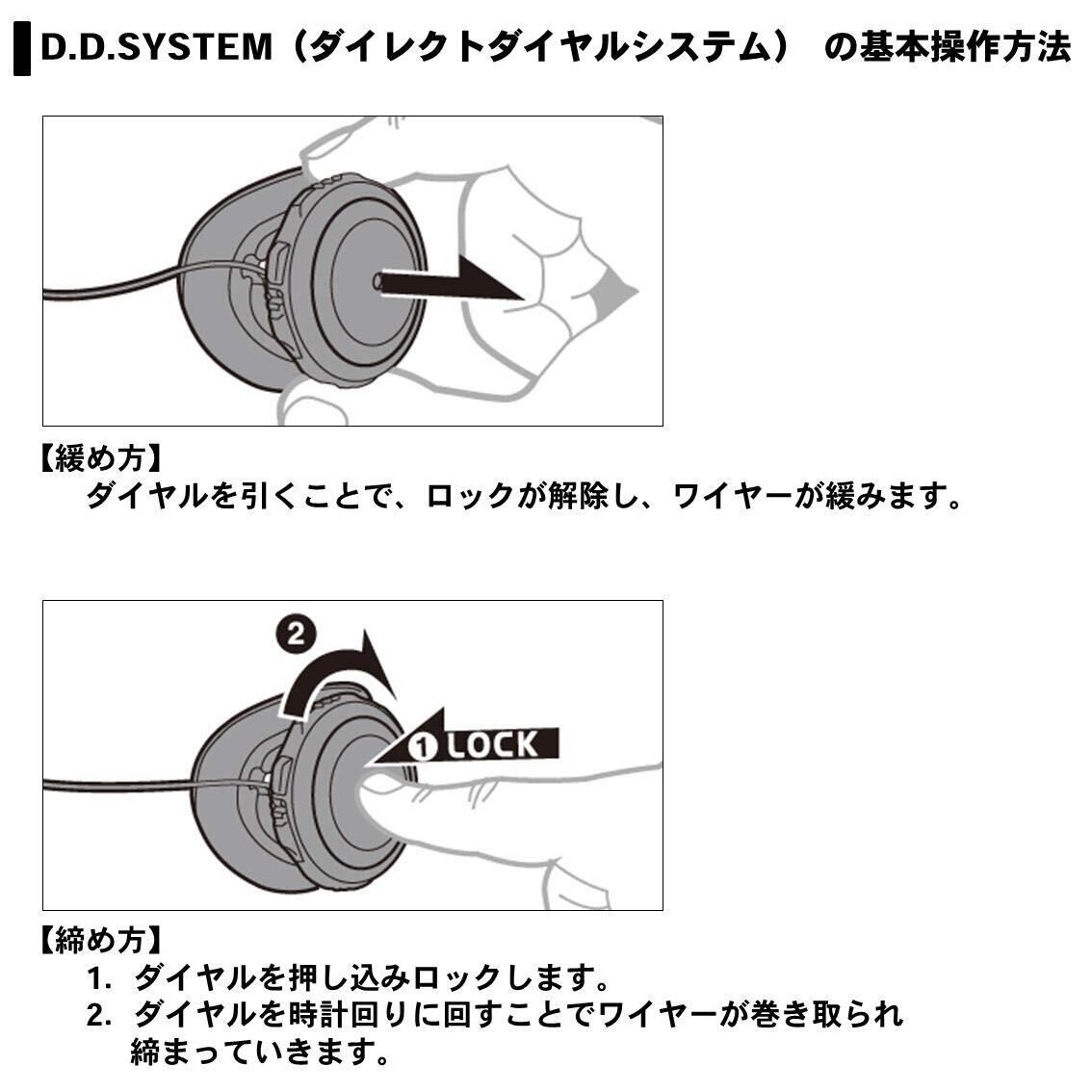 D.D.SYSTEM（ダイレクトダイヤルシステム） の基本操作方法

【緩め方】
ダイヤルを引くことで、ロックが解除し、ワイヤーが緩みます。

2

1 LOCK

【締め方】
1. ダイヤルを押し込みロックします。
2. ダイヤルを時計回りに回すことでワイヤーが巻き取られ締まっていきます。