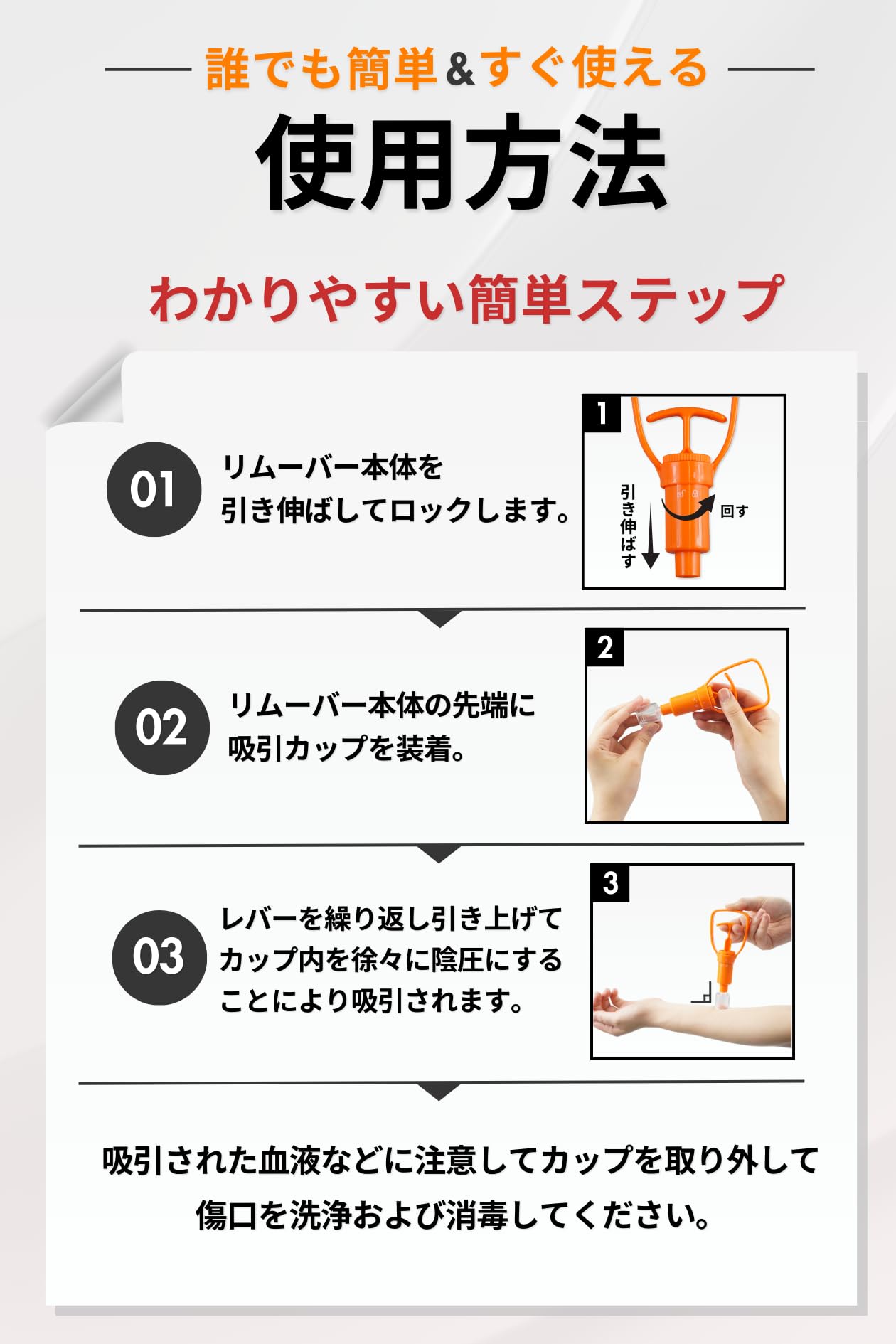 誰でも簡単&すぐ使える

使用方法

わかりやすい簡単ステップ

01 リムーバー本体を引き伸ばしてロックします。

1

引き伸ばす

回す

02 リムーバー本体の先端に吸引カップを装着。

2

03 レバーを繰り返し引き上げてカップ内を徐々に陰圧にすることにより吸引されます。

3

吸引された血液などに注意してカップを取り外して傷口を洗浄および消毒してください。