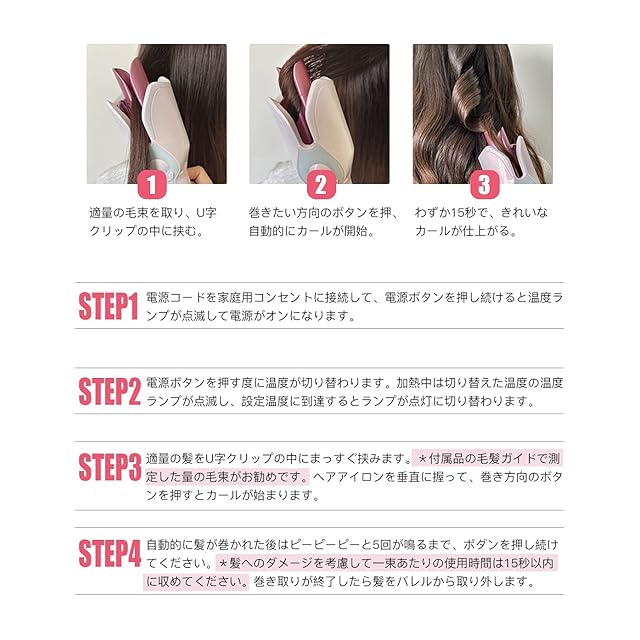 1
適量の毛束を取り、U字クリップの中に挟む。

2
巻きたい方向のボタンを押、自動的にカールが開始。

3
わずか15秒で、きれいなカールが仕上がる。

STEP1 電源コードを家庭用コンセントに接続して、電源ボタンを押し続けると温度ランプが点滅して電源がオンになります。

STEP2 電源ボタンを押す度に温度が切り替わります。加熱中は切り替えた温度の温度ランプが点滅し、設定温度に到達するとランプが点灯に切り替わります。

STEP3 適量の髪をU字クリップの中にまっすぐ挟みます。＊付属品の毛髪ガイドで測定した量の毛束がお勧めです。ヘアアイロンを垂直に握って、巻き方向のボタンを押すとカールが始まります。

STEP4 自動的に髪が巻かれた後はピーピーピーと5回が鳴るまで、ボタンを押し続けてください。＊髪へのダメージを考慮して一束あたりの使用時間は15秒以内に収めてください。巻き取りが終了したら髪をバレルから取り外します。