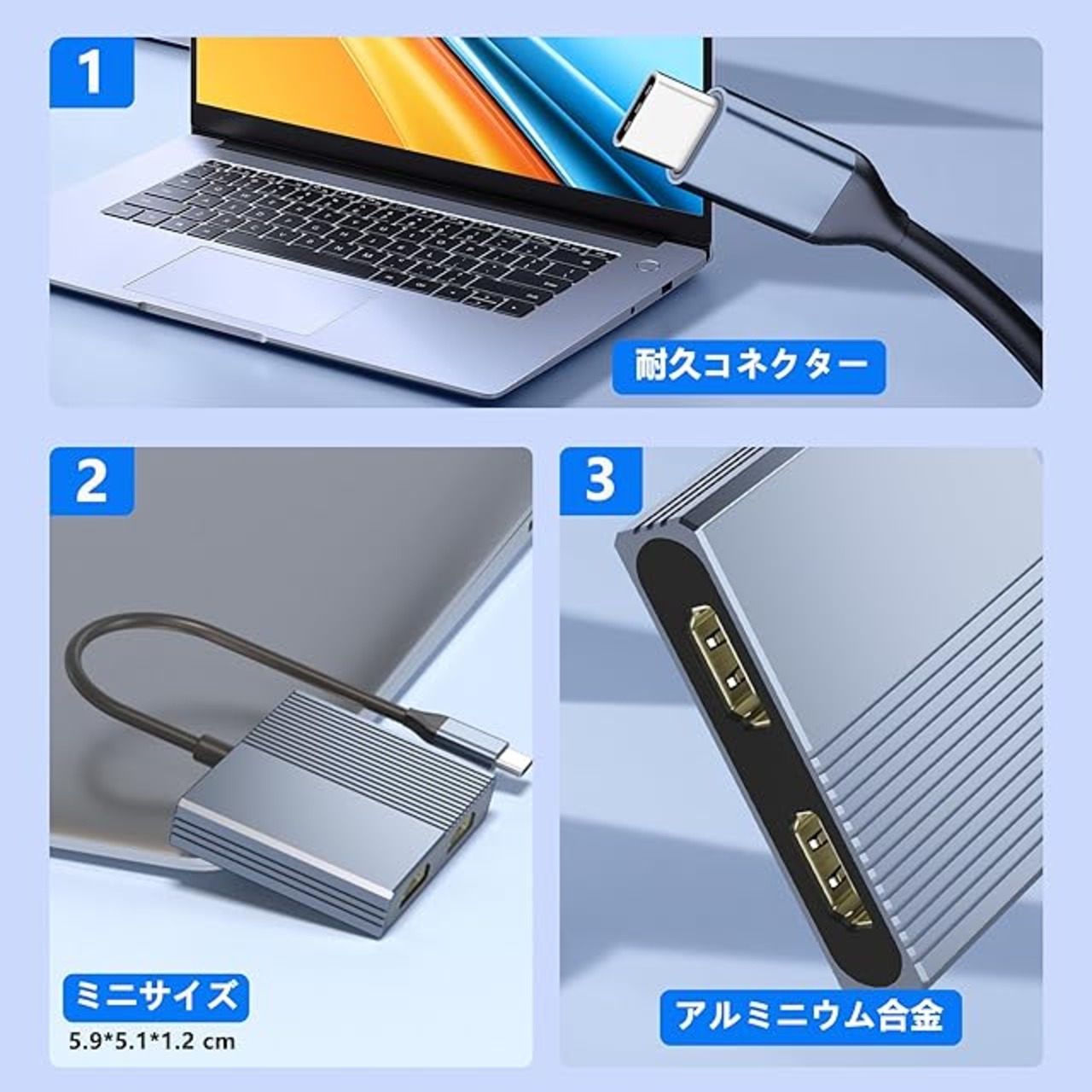 1

耐久コネクター

2

ミニサイズ

5.9*5.1*1.2 cm

3

アルミニウム合金