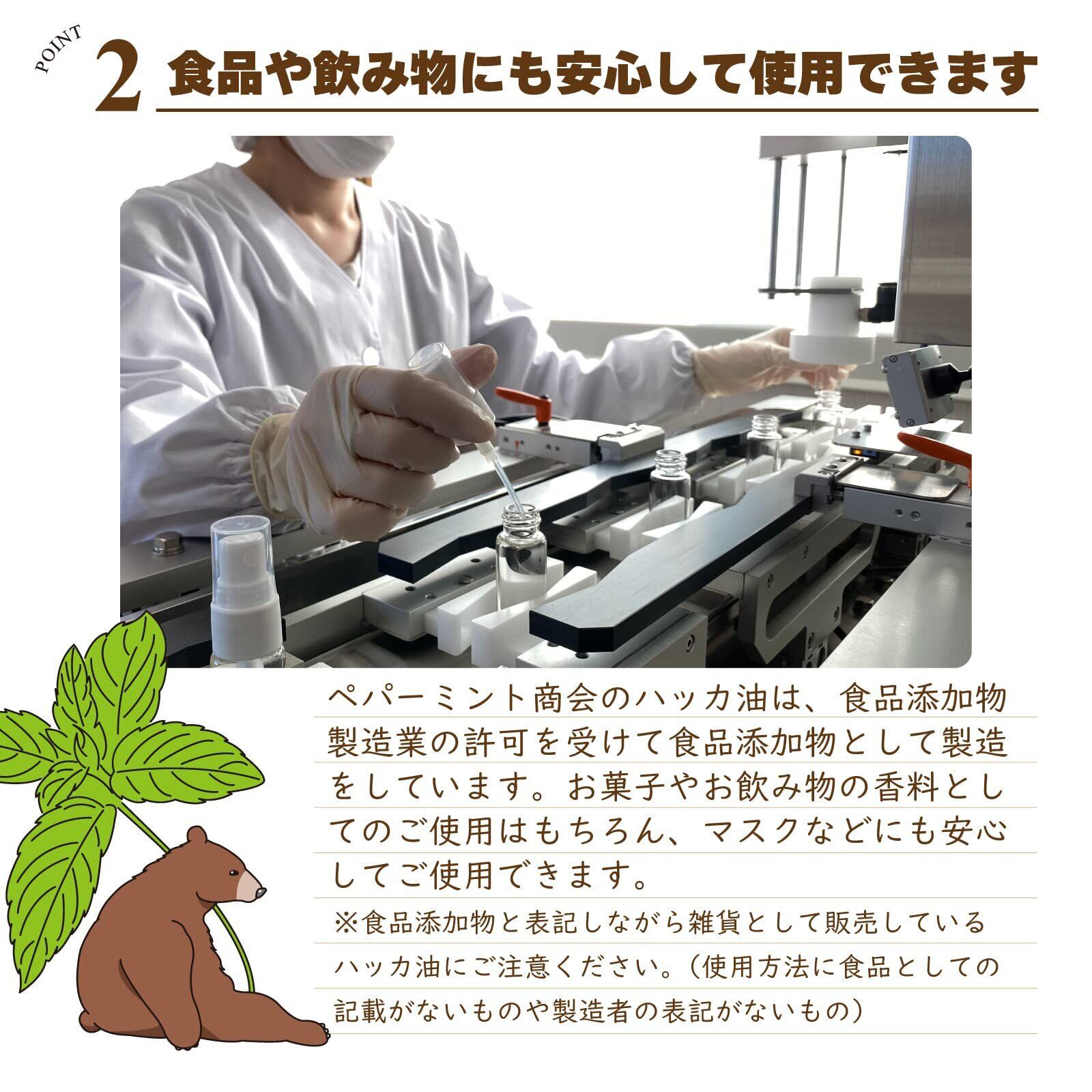 POINT 2 食品や飲み物にも安心して使用できます

ペパーミント商会のハッカ油は、食品添加物製造業の許可を受けて食品添加物として製造をしています。お菓子やお飲み物の香料としてのご使用はもちろん、マスクなどにも安心してご使用できます。

※食品添加物と表記しながら雑貨として販売しているハッカ油にご注意ください。（使用方法に食品としての記載がないものや製造者の表記がないもの）