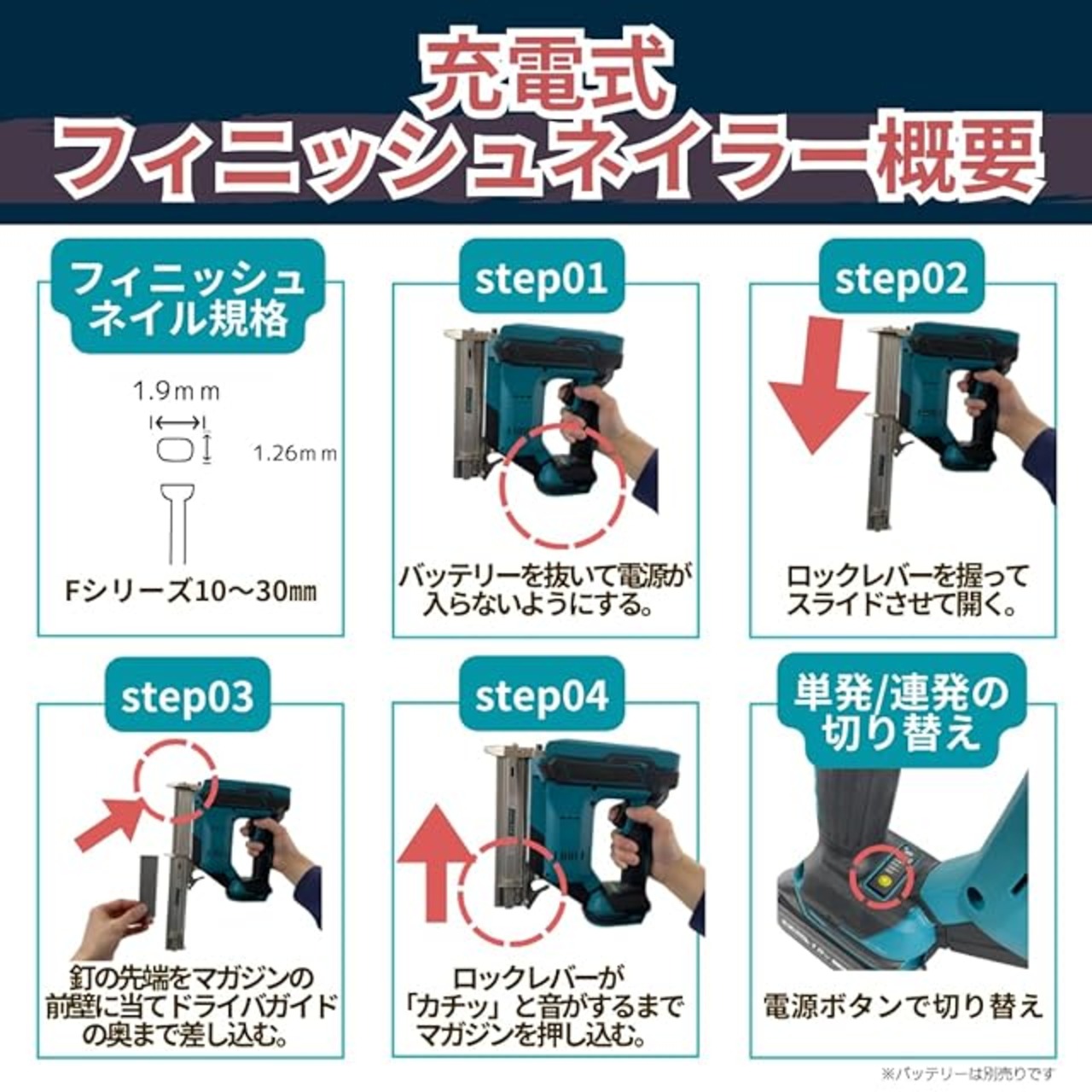 充電式
フィニッシュネイラー概要

フィニッシュネイル規格

1.9ｍｍ

1.26ｍｍ

Fシリーズ10～30㎜

step01

バッテリーを抜いて電源が入らないようにする。

step02

ロックレバーを握ってスライドさせて開く。

step03

釘の先端をマガジンの前壁に当てドライバガイドの奥まで差し込む。

step04

ロックレバーが「カチッ」と音がするまでマガジンを押し込む。

単発/連発の切り替え

電源ボタンで切り替え

※バッテリーは別売りです