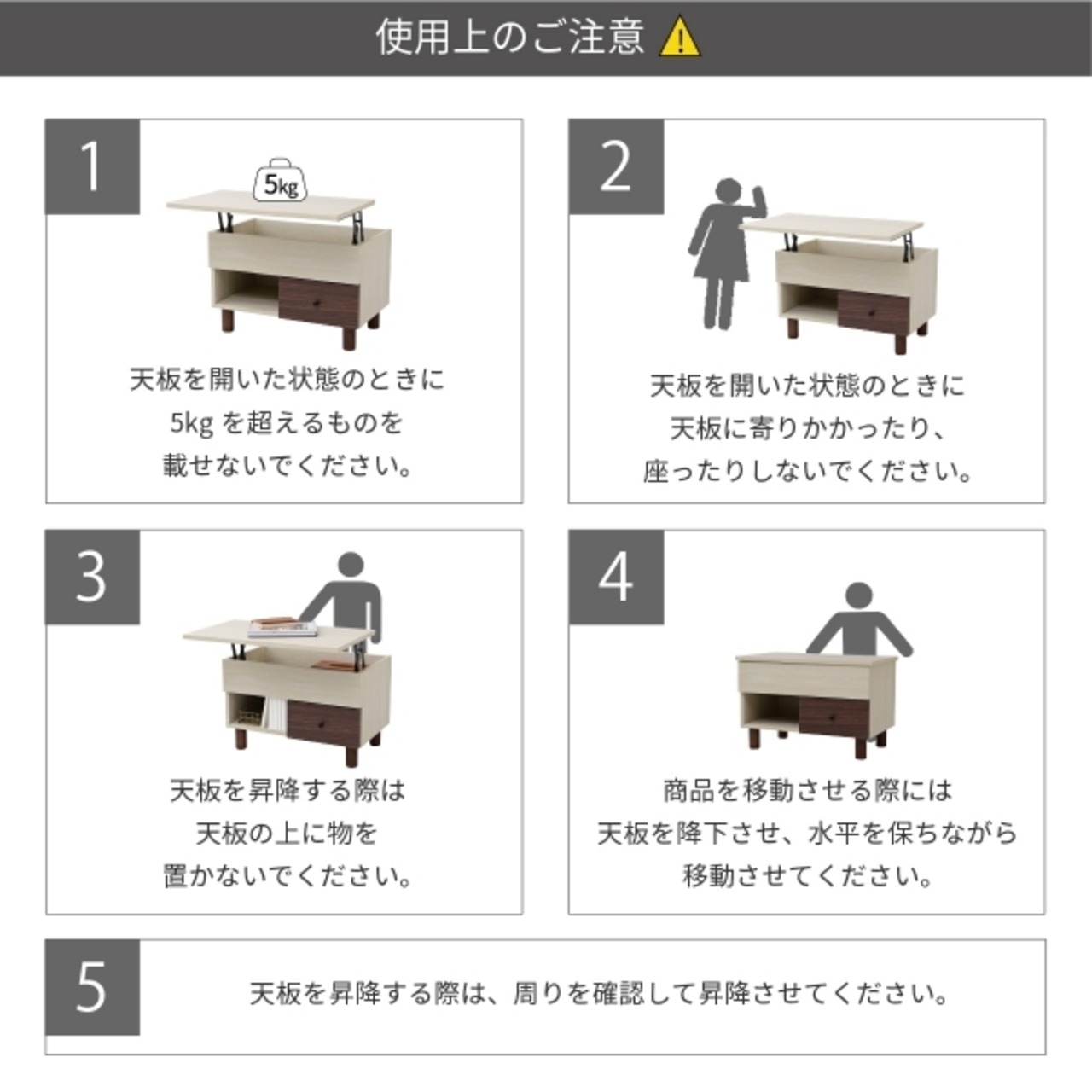 使用上のご注意

1

5kg

天板を開いた状態のときに
5kg を超えるものを
載せないでください。

2

天板を開いた状態のときに
天板に寄りかかったり、
座ったりしないでください。

3

天板を昇降する際は
天板の上に物を
置かないでください。

4

商品を移動させる際には
天板を降下させ、水平を保ちながら
移動させてください。

5

天板を昇降する際は、周りを確認して昇降させてください。