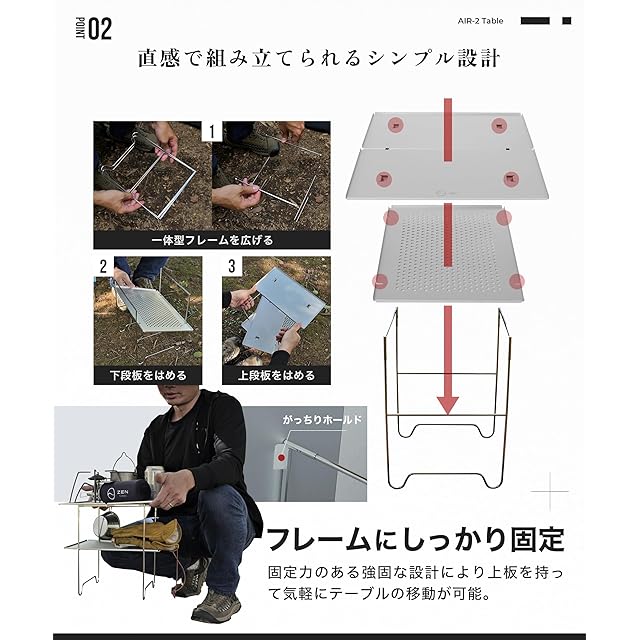 POINT 02

AIR-2 Table

直感で組み立てられるシンプル設計

1

一体型フレームを広げる

2

下段板をはめる

3

上段板をはめる

がっちりホールド

ZEN

フレームにしっかり固定

固定力のある強固な設計により上板を持って気軽にテーブルの移動が可能。