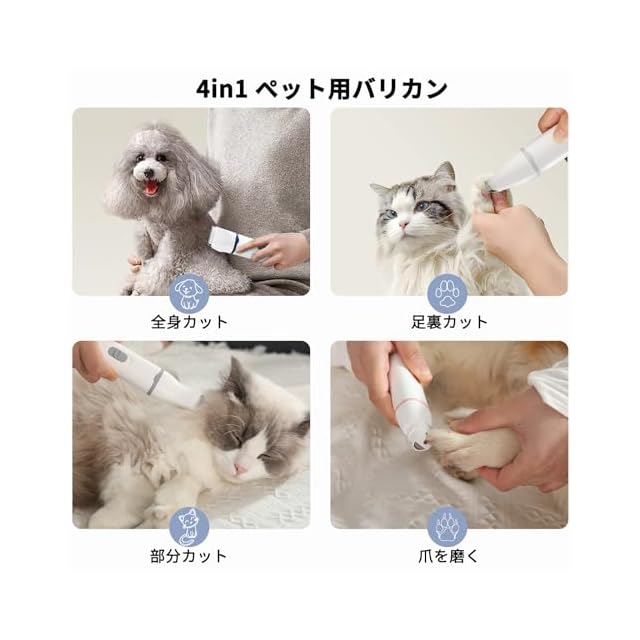 4in1 ペット用バリカン

全身カット

足裏カット

部分カット

爪を磨く