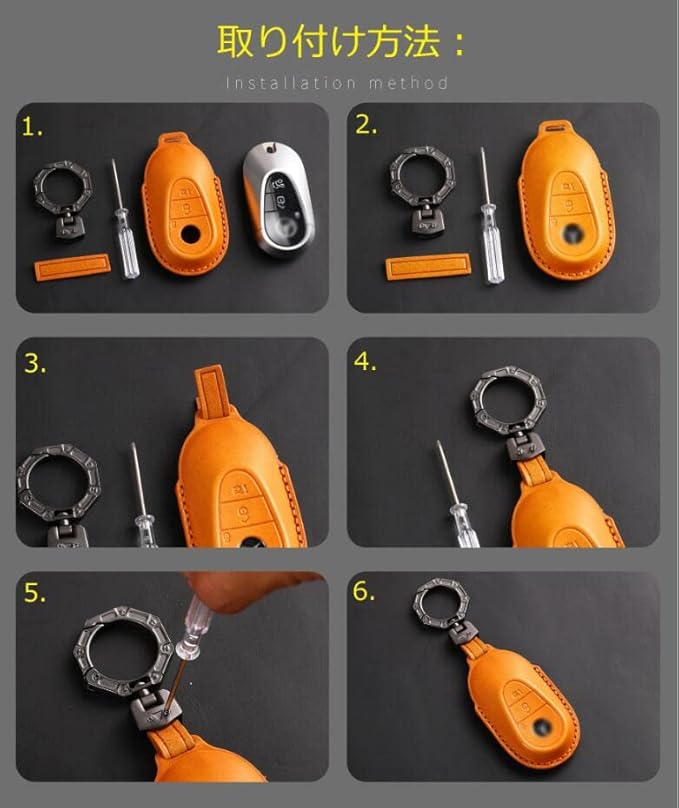 取り付け方法：

Installation method

1.

2.

3.

4.

5.

6.