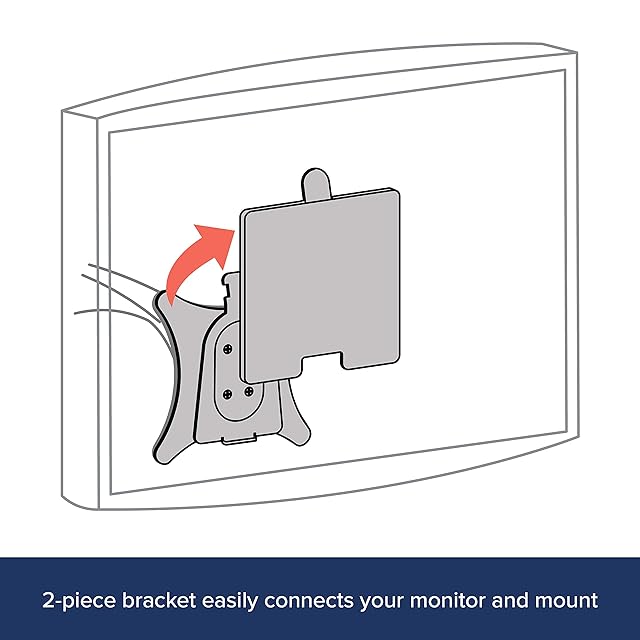 2-piece bracket easily connects your monitor and mount