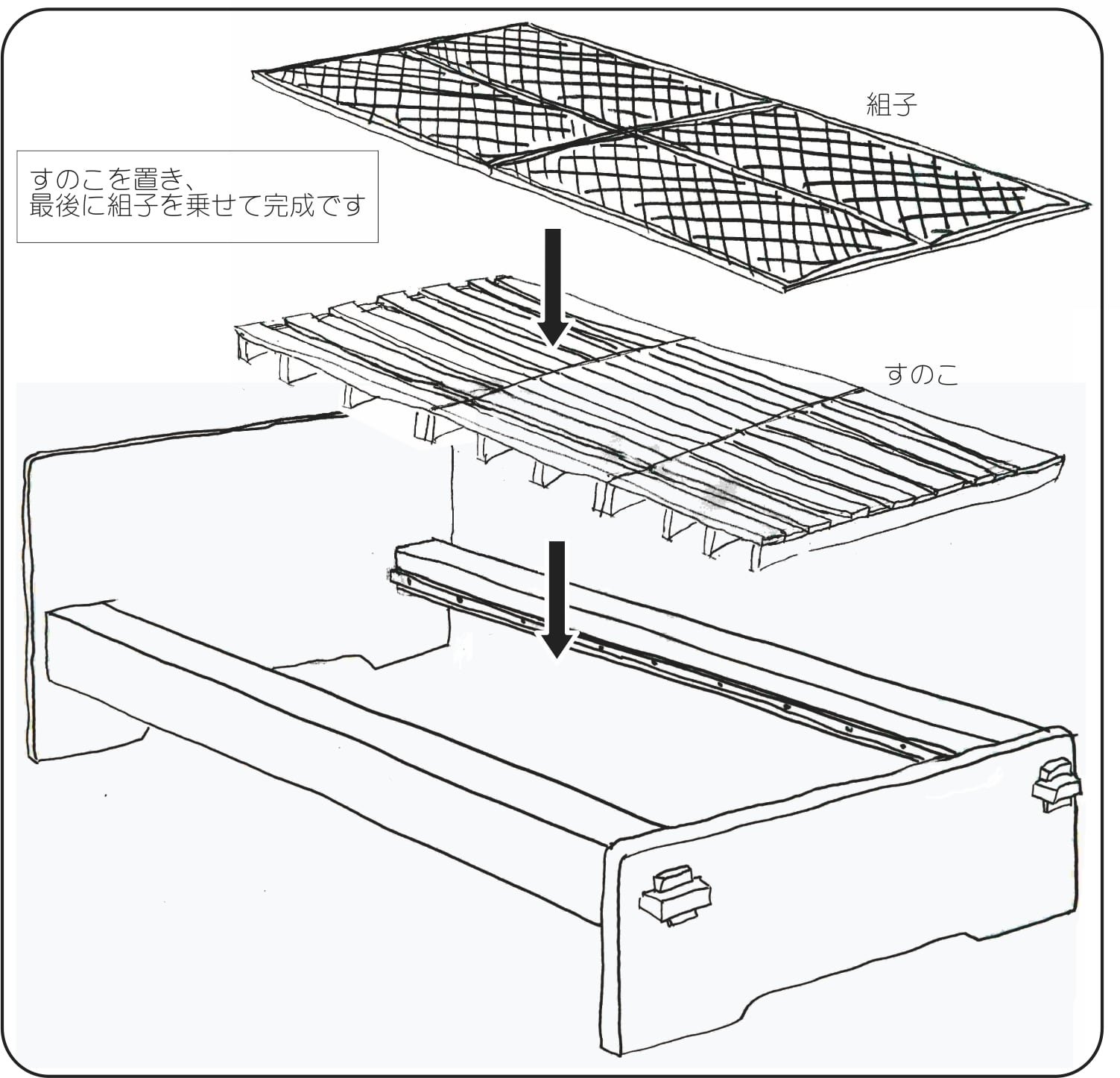 組子

すのこを置き、
最後に組子を乗せて完成です

すのこ