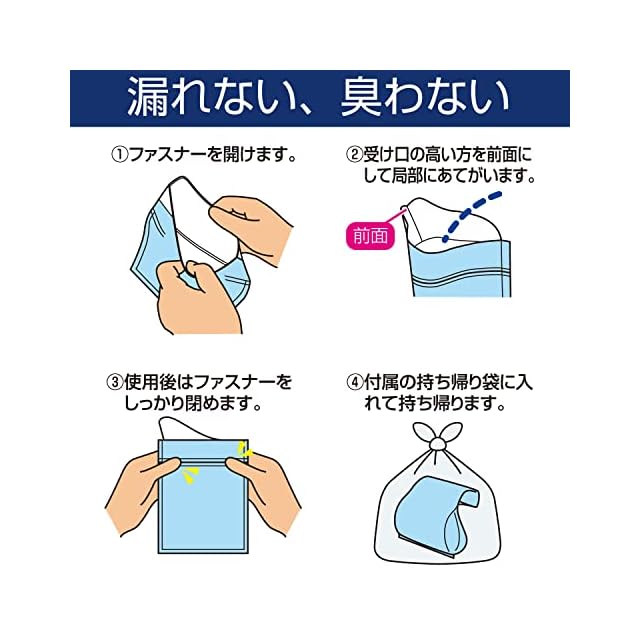 漏れない、臭わない

①ファスナーを開けます。

②受け口の高い方を前面にして局部にあてがいます。

前面

③使用後はファスナーをしっかり閉めます。

④付属の持ち帰り袋に入れて持ち帰ります。