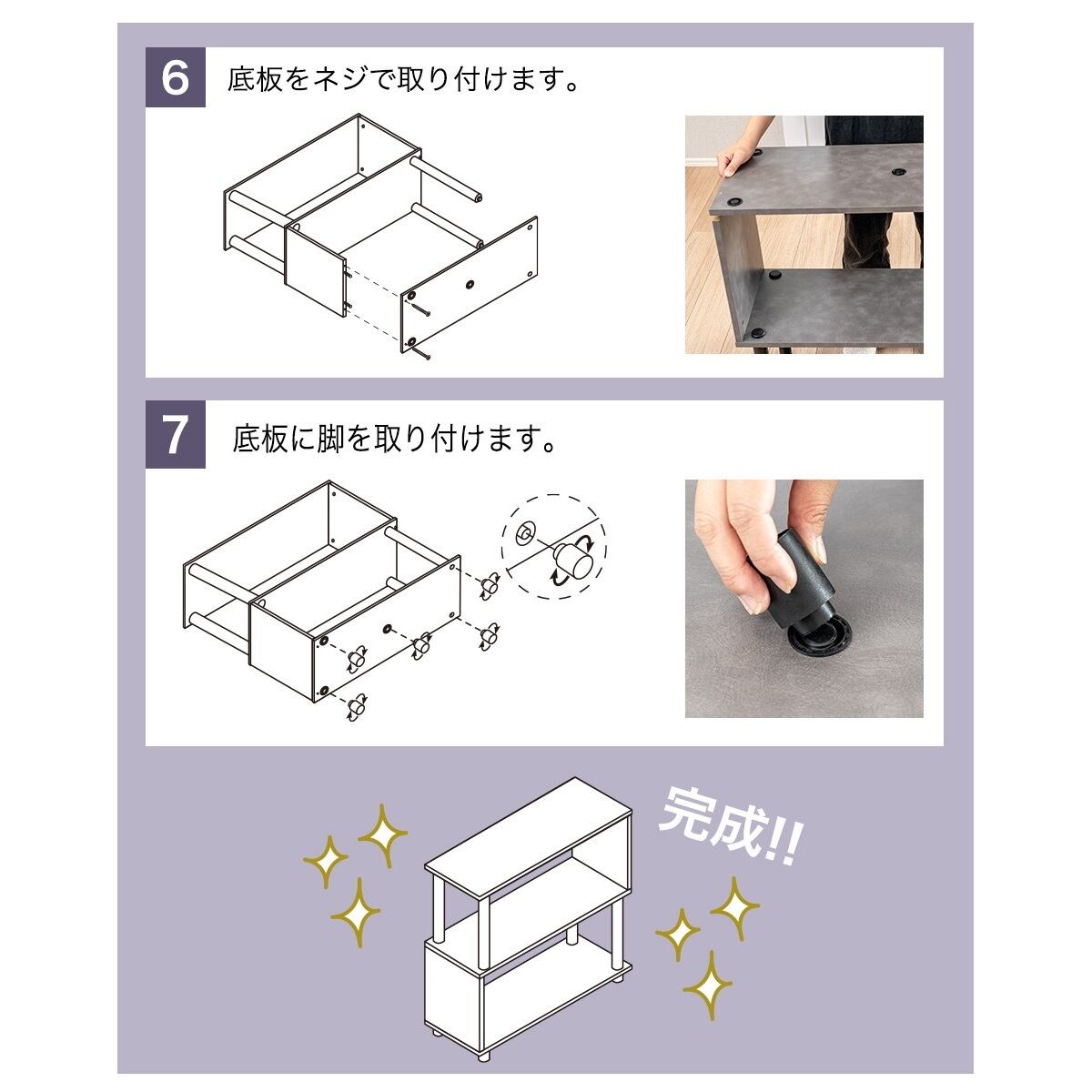 6 底板をネジで取り付けます。

7 底板に脚を取り付けます。

完成!!