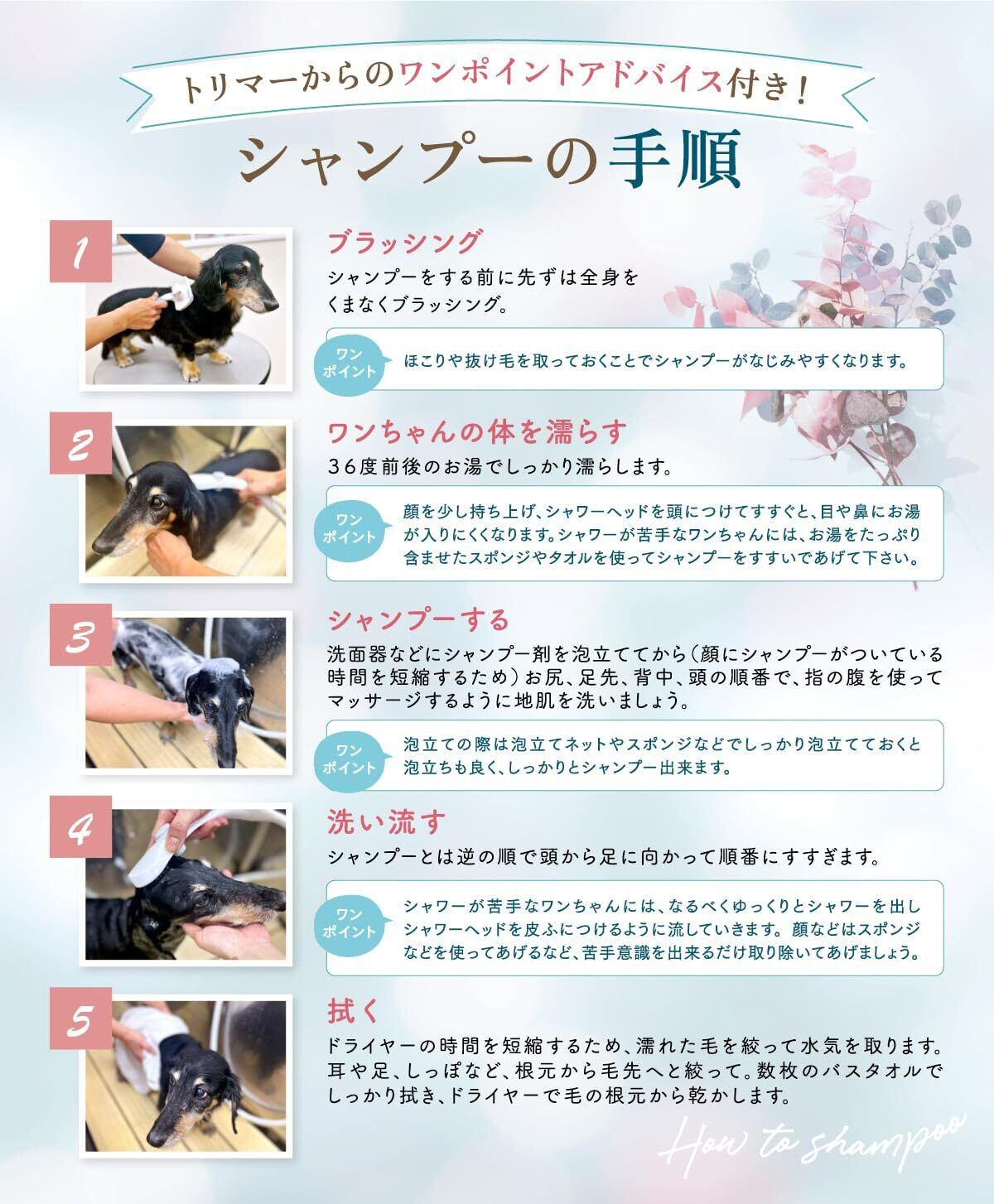 トリマーからのワンポイントアドバイス付き！

シャンプーの手順

1

ブラッシング

シャンプーをする前に先ずは全身をくまなくブラッシング。

ワンポイント

ほこりや抜け毛を取っておくことでシャンプーがなじみやすくなります。

2

ワンちゃんの体を濡らす

36度前後のお湯でしっかり濡らします。

ワンポイント

顔を少し持ち上げ、シャワーヘッドを頭につけてすすぐと、目や鼻にお湯が入りにくくなります。シャワーが苦手なワンちゃんには、お湯をたっぷり含ませたスポンジやタオルを使ってシャンプーをすすいであげて下さい。

3

シャンプーする

洗面器などにシャンプー剤を泡立ててから（顔にシャンプーがついている時間を短縮するため）お尻、足先、背中、頭の順番で、指の腹を使ってマッサージするように地肌を洗いましょう。

ワンポイント

泡立ての際は泡立てネットやスポンジなどでしっかり泡立てておくと泡立ちも良く、しっかりとシャンプー出来ます。

4

洗い流す

シャンプーとは逆の順で頭から足に向かって順番にすすぎます。

ワンポイント

シャワーが苦手なワンちゃんには、なるべくゆっくりとシャワーを出しシャワーヘッドを皮ふにつけるように流していきます。顔などはスポンジなどを使ってあげるなど、苦手意識を出来るだけ取り除いてあげましょう。

5

拭く

ドライヤーの時間を短縮するため、濡れた毛を絞って水気を取ります。耳や足、しっぽなど、根元から毛先へと絞って。数枚のバスタオルでしっかり拭き、ドライヤーで毛の根元から乾かします。

How to shampoo