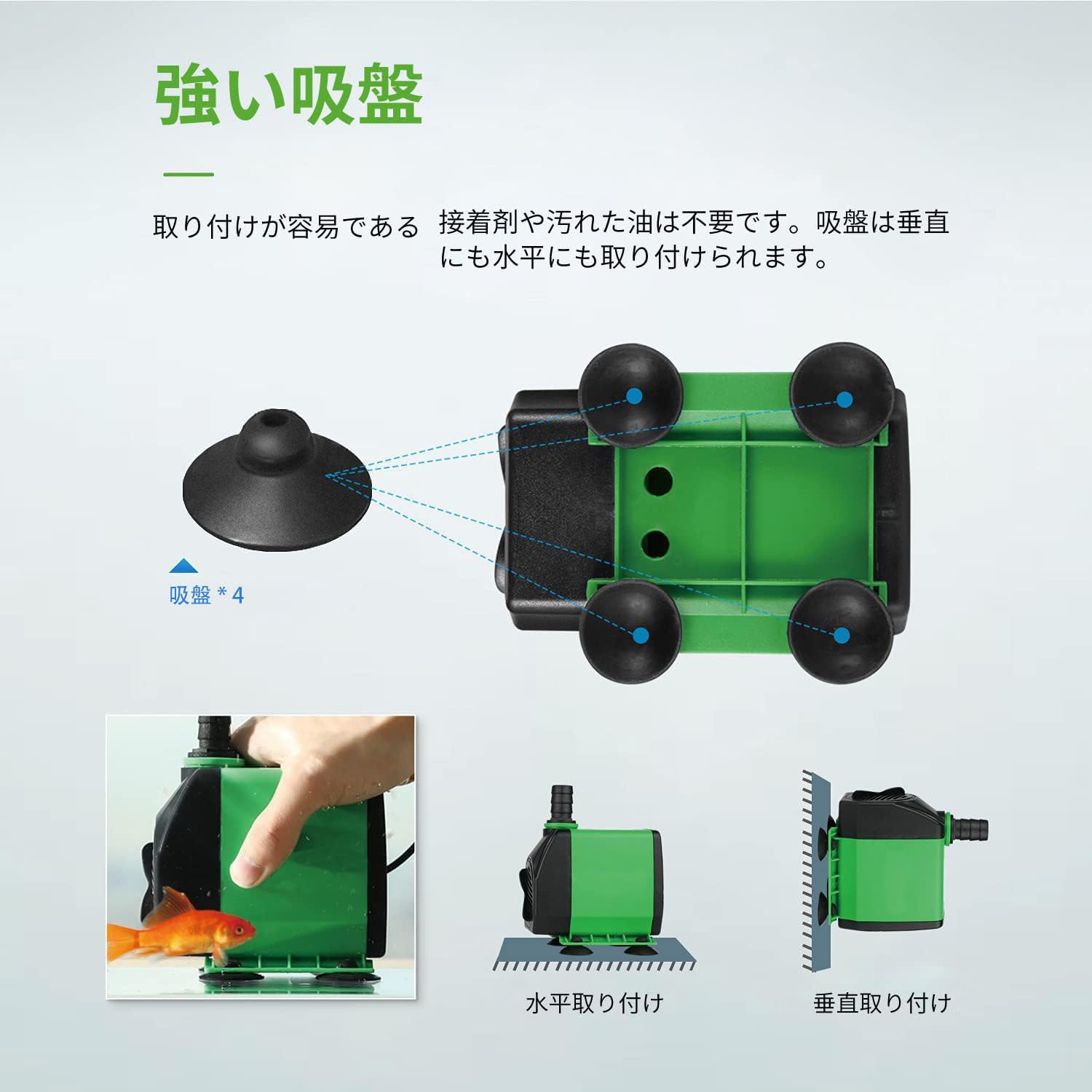 強い吸盤

取り付けが容易である

接着剤や汚れた油は不要です。吸盤は垂直にも水平にも取り付けられます。

吸盤 * 4

水平取り付け

垂直取り付け