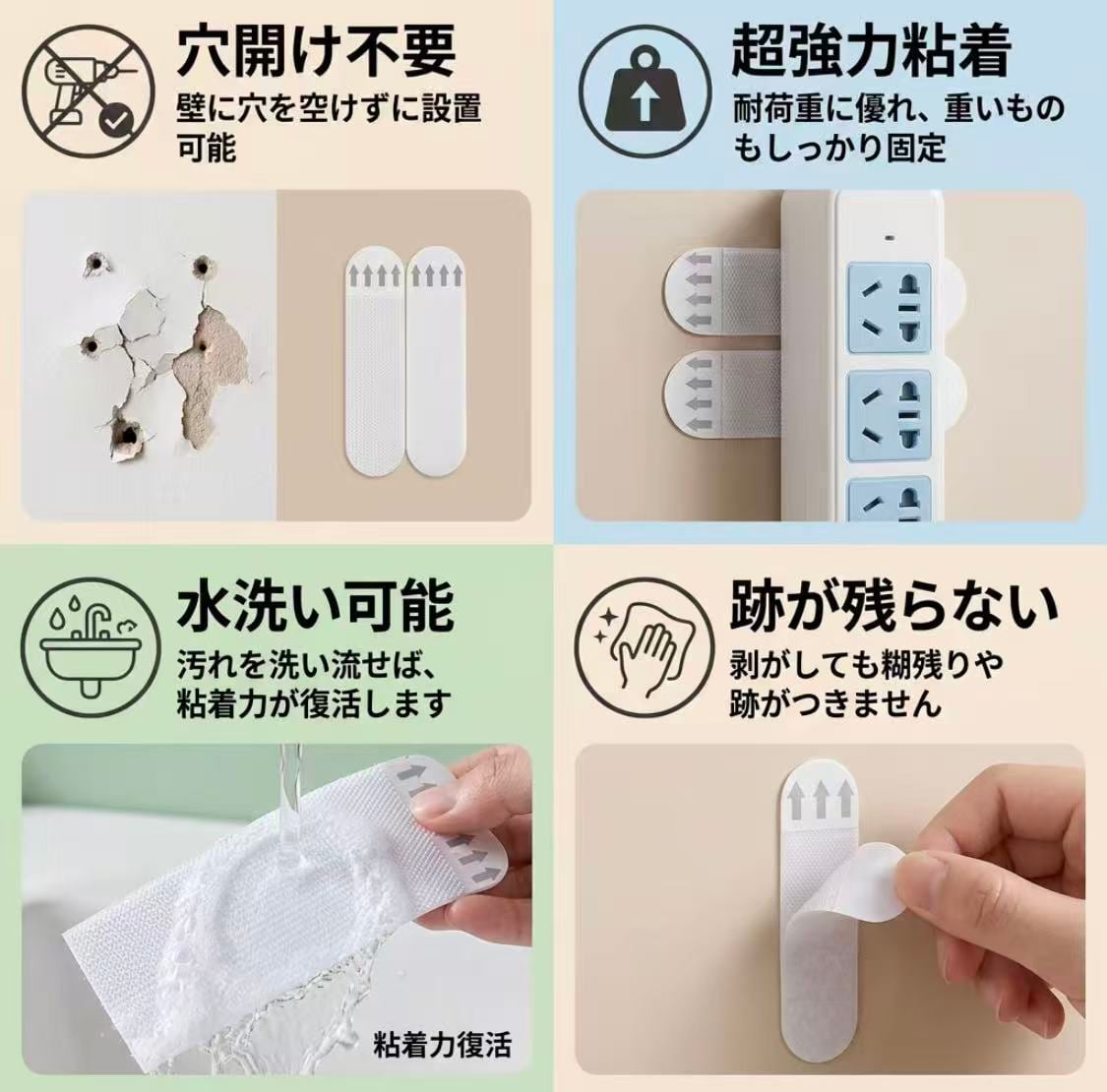 穴開け不要
壁に穴を空けずに設置可能

超強力粘着
耐荷重に優れ、重いものもしっかり固定

水洗い可能
汚れを洗い流せば、粘着力が復活します

粘着力復活

跡が残らない
剥がしても糊残りや跡がつきません