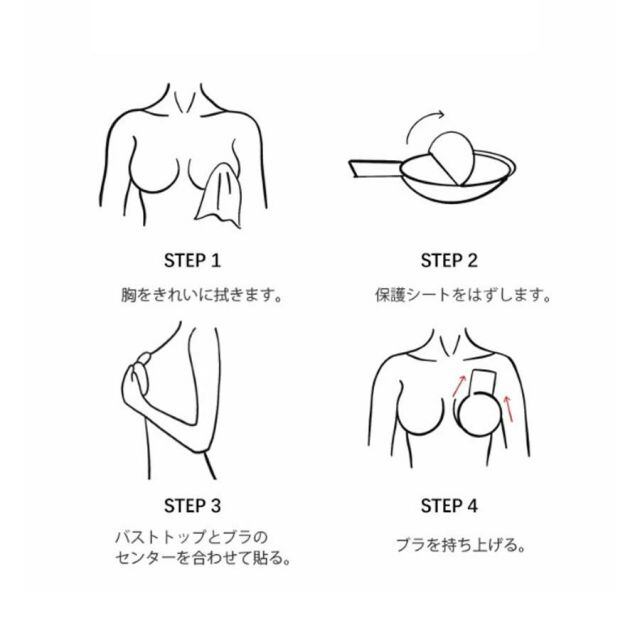 STEP 1
胸をきれいに拭きます。

STEP 2
保護シートをはずします。

STEP 3
バストトップとブラの
センターを合わせて貼る。

STEP 4
ブラを持ち上げる。