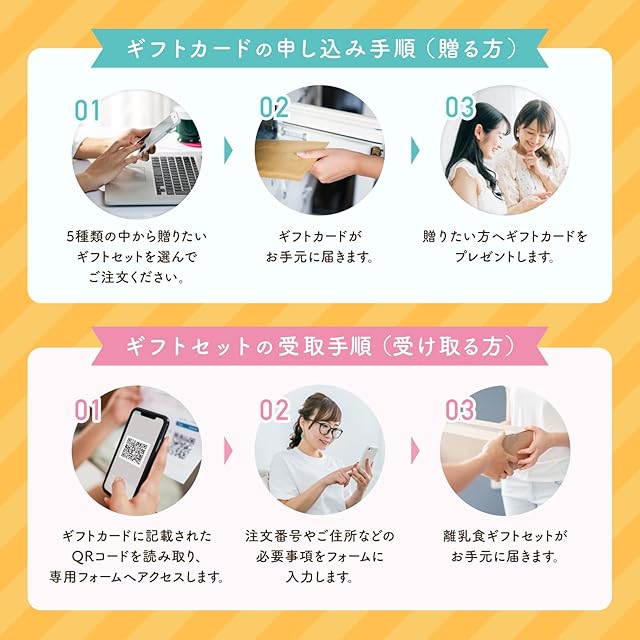 ギフトカードの申し込み手順（贈る方）

01
5種類の中から贈りたいギフトセットを選んでご注文ください。

02
ギフトカードがお手元に届きます。

03
贈りたい方へギフトカードをプレゼントします。

ギフトセットの受取手順（受け取る方）

01
ギフトカードに記載されたQRコードを読み取り、専用フォームへアクセスします。

02
注文番号やご住所などの必要事項をフォームに入力します。

03
離乳食ギフトセットがお手元に届きます。