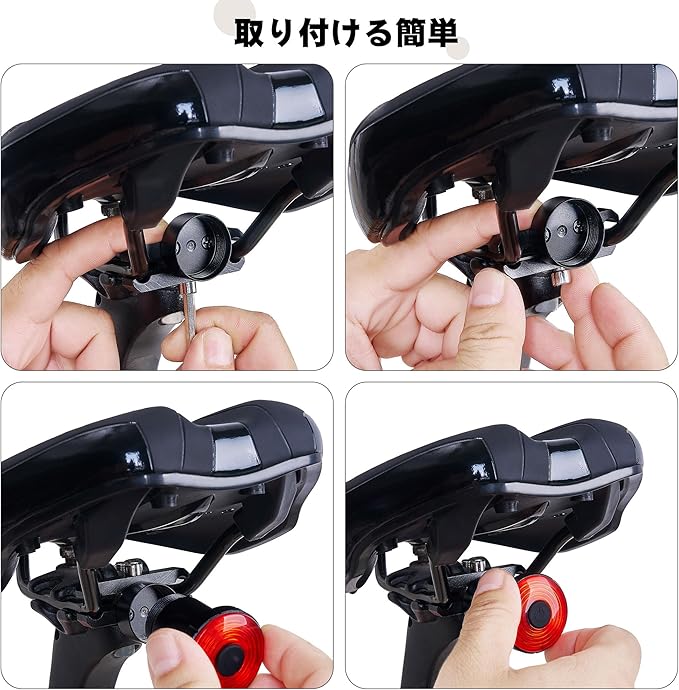 取り付ける簡単