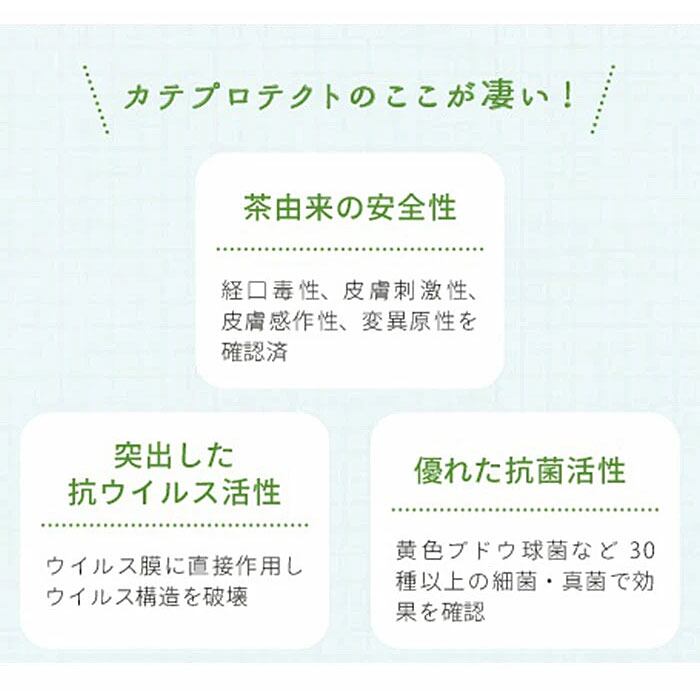 カテプロテクトのここが凄い！

茶由来の安全性

経口毒性、皮膚刺激性、皮膚感作性、変異原性を確認済

突出した
抗ウイルス活性

ウイルス膜に直接作用しウイルス構造を破壊

優れた抗菌活性

黄色ブドウ球菌など30種以上の細菌・真菌で効果を確認