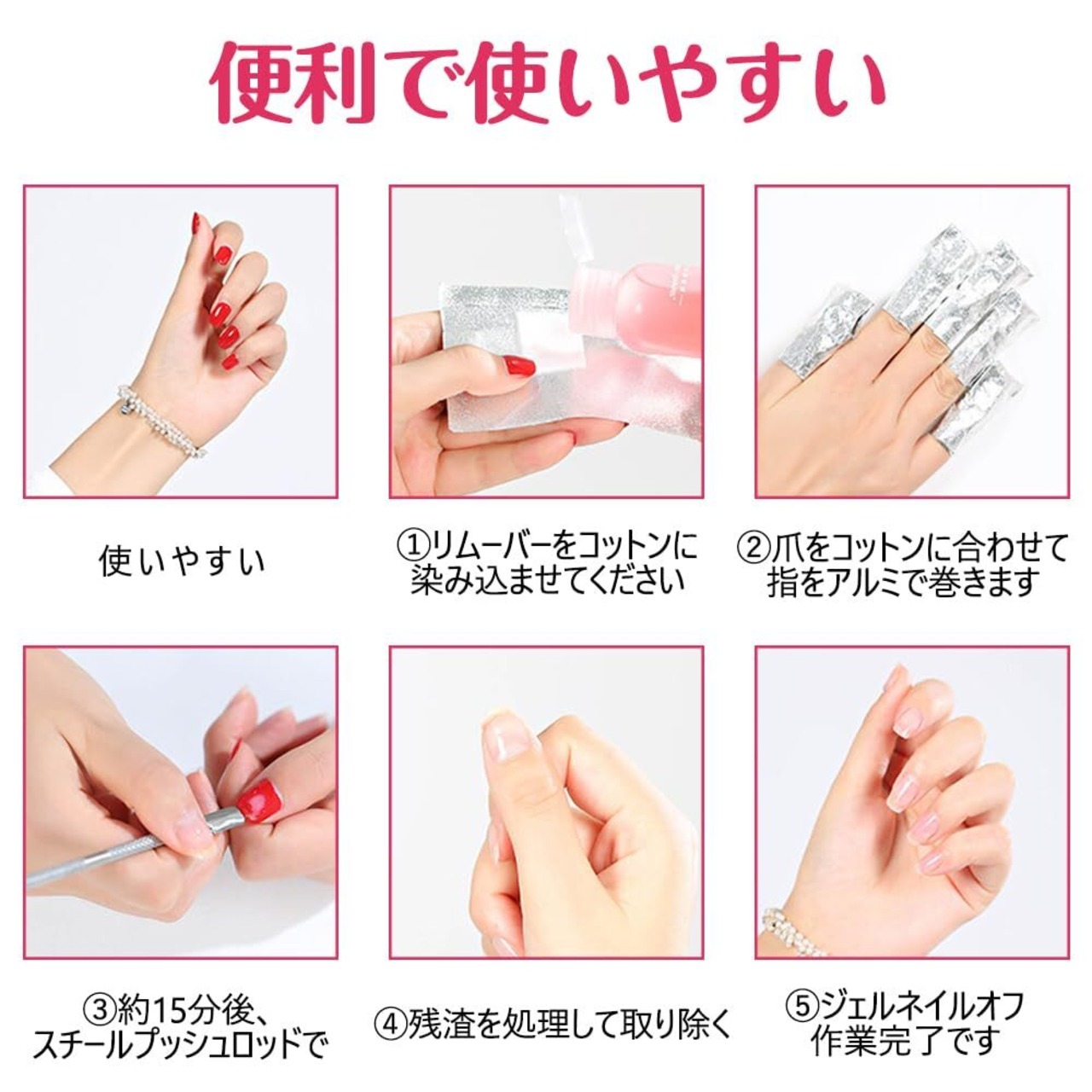 便利で使いやすい

使いやすい

①リムーバーをコットンに染み込ませてください

②爪をコットンに合わせて指をアルミで巻きます

③約15分後、スチールプッシュロッドで

④残渣を処理して取り除く

⑤ジェルネイルオフ作業完了です