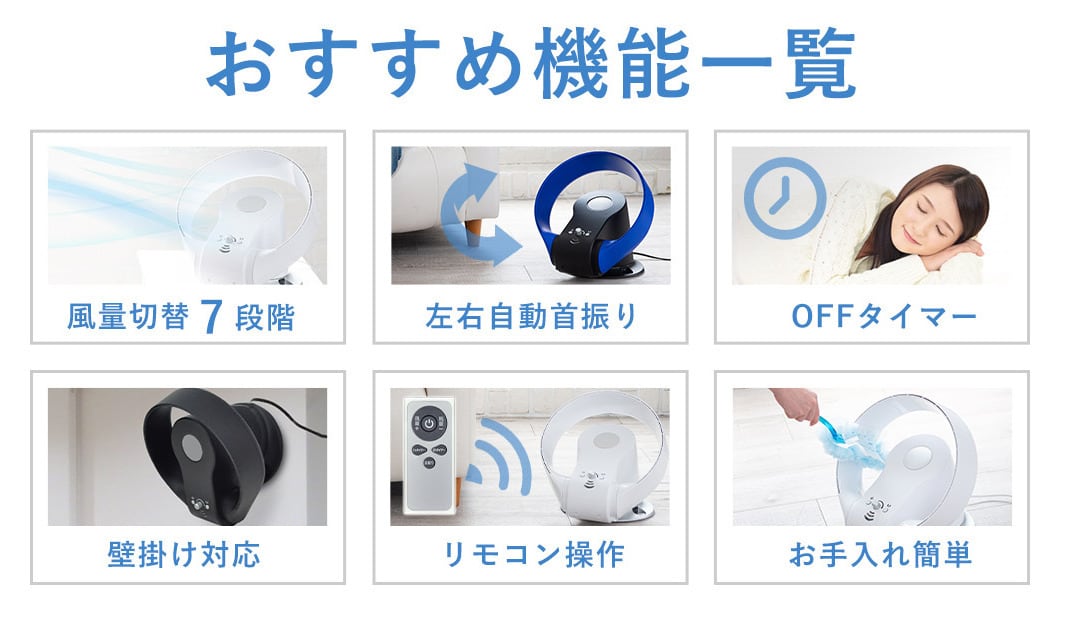 おすすめ機能一覧

風量切替 7 段階

左右自動首振り

OFFタイマー

壁掛け対応

リモコン操作

お手入れ簡単