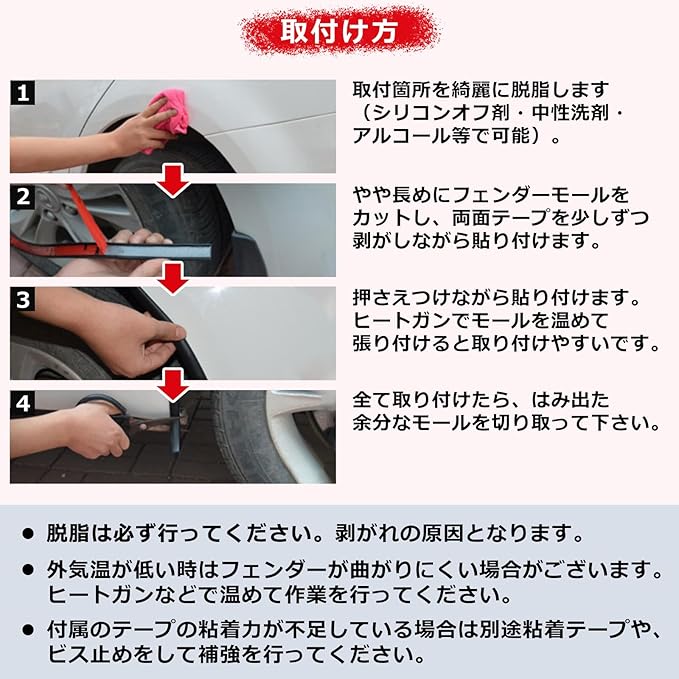 取付け方

1
取付箇所を綺麗に脱脂します（シリコンオフ剤・中性洗剤・アルコール等で可能）。

2
やや長めにフェンダーモールをカットし、両面テープを少しずつ剥がしながら貼り付けます。

3
押さえつけながら貼り付けます。ヒートガンでモールを温めて張り付けると取り付けやすいです。

4
全て取り付けたら、はみ出た余分なモールを切り取って下さい。

● 脱脂は必ず行ってください。剥がれの原因となります。

● 外気温が低い時はフェンダーが曲がりにくい場合がございます。ヒートガンなどで温めて作業を行ってください。

● 付属のテープの粘着力が不足している場合は別途粘着テープや、ビス止めをして補強を行ってください。