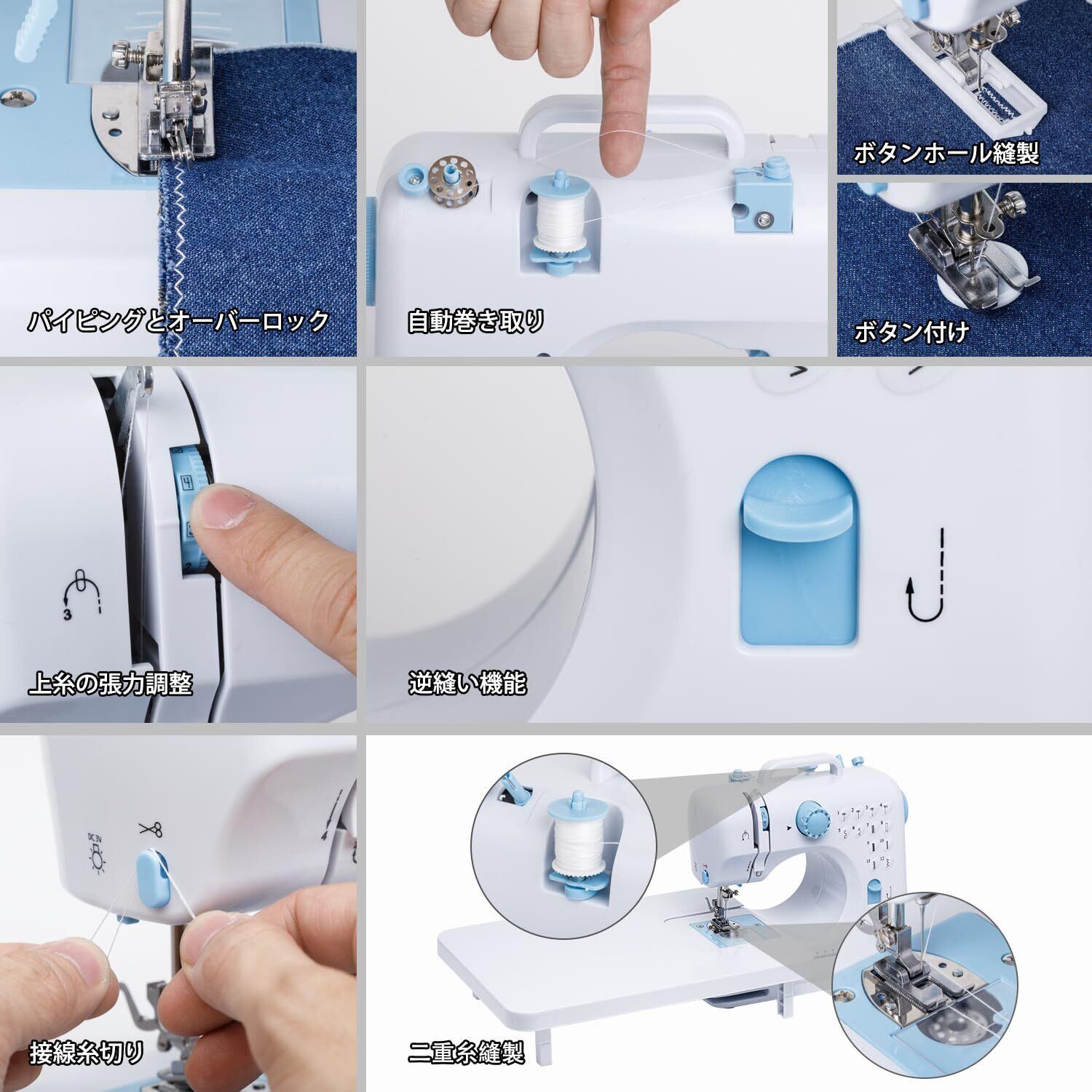 パイピングとオーバーロック

自動巻き取り

ボタンホール縫製

ボタン付け

4

3

上糸の張力調整

逆縫い機能

DC 3V

接線糸切り

二重糸縫製