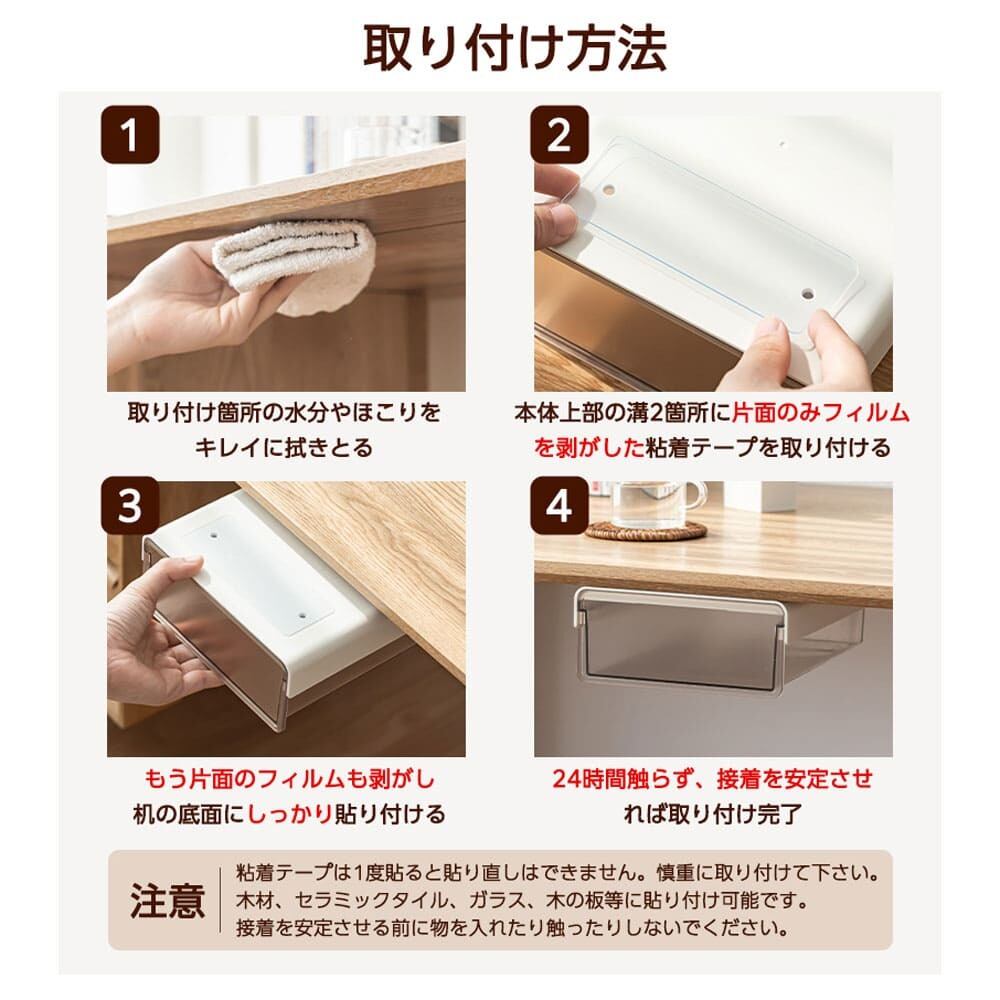 取り付け方法

1

取り付け箇所の水分やほこりをキレイに拭きとる

2

本体上部の溝2箇所に片面のみフィルムを剥がした粘着テープを取り付ける

3

もう片面のフィルムも剥がし机の底面にしっかり貼り付ける

4

24時間触らず、接着を安定させれば取り付け完了

注意

粘着テープは1度貼ると貼り直しはできません。慎重に取り付けて下さい。
木材、セラミックタイル、ガラス、木の板等に貼り付け可能です。
接着を安定させる前に物を入れたり触ったりしないでください。