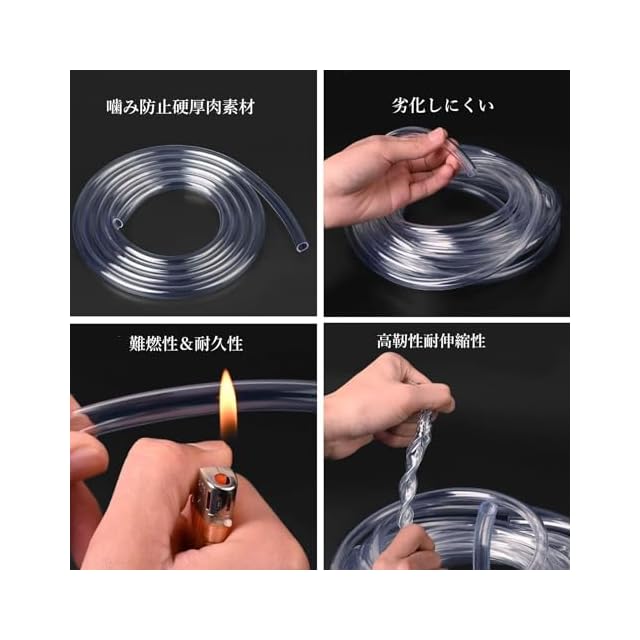 噛み防止硬厚肉素材

劣化しにくい

難燃性＆耐久性

高靭性耐伸縮性