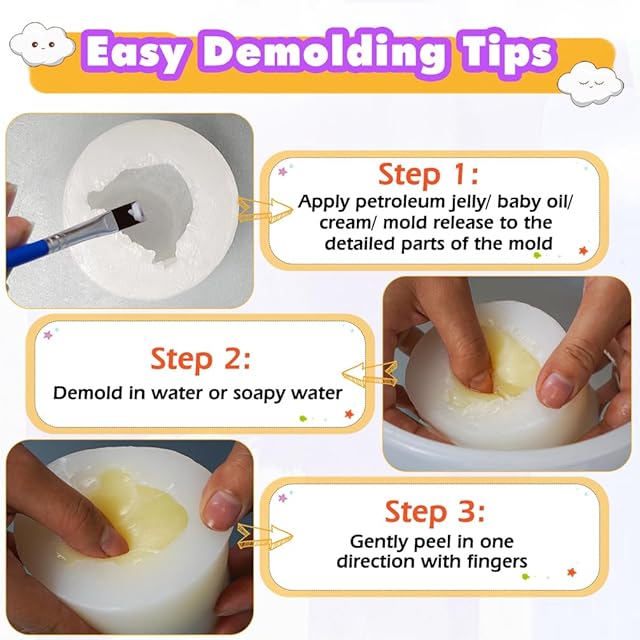 Easy Demolding Tips

Step 1:
Apply petroleum jelly/ baby oil/ cream/ mold release to the detailed parts of the mold

Step 2:
Demold in water or soapy water

Step 3:
Gently peel in one direction with fingers